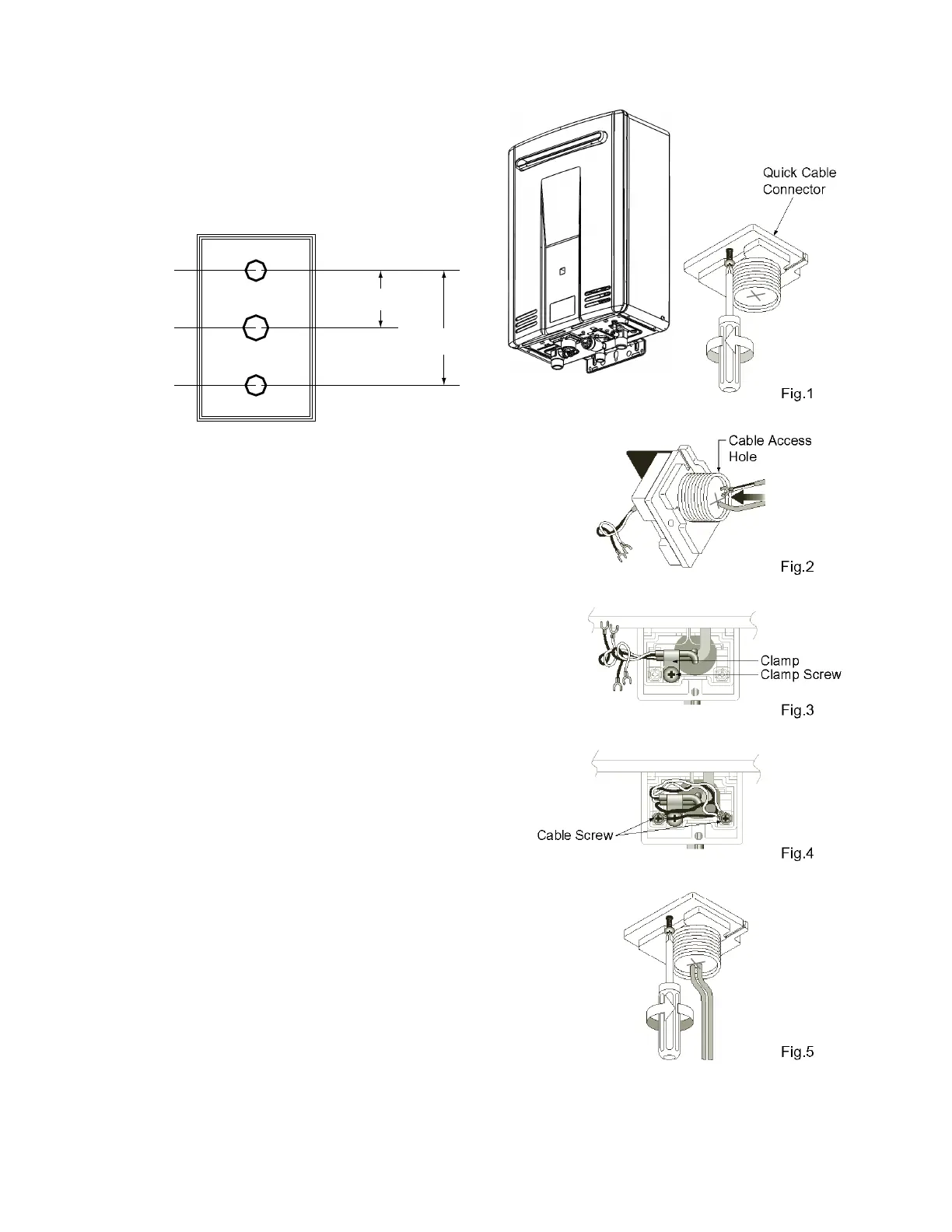 Quick Cable Connector

Fig.1

Cable Access Hole

Fig.2

Clamp
Clamp Screw

Fig.3

Cable Screw

Fig.4

Fig.5