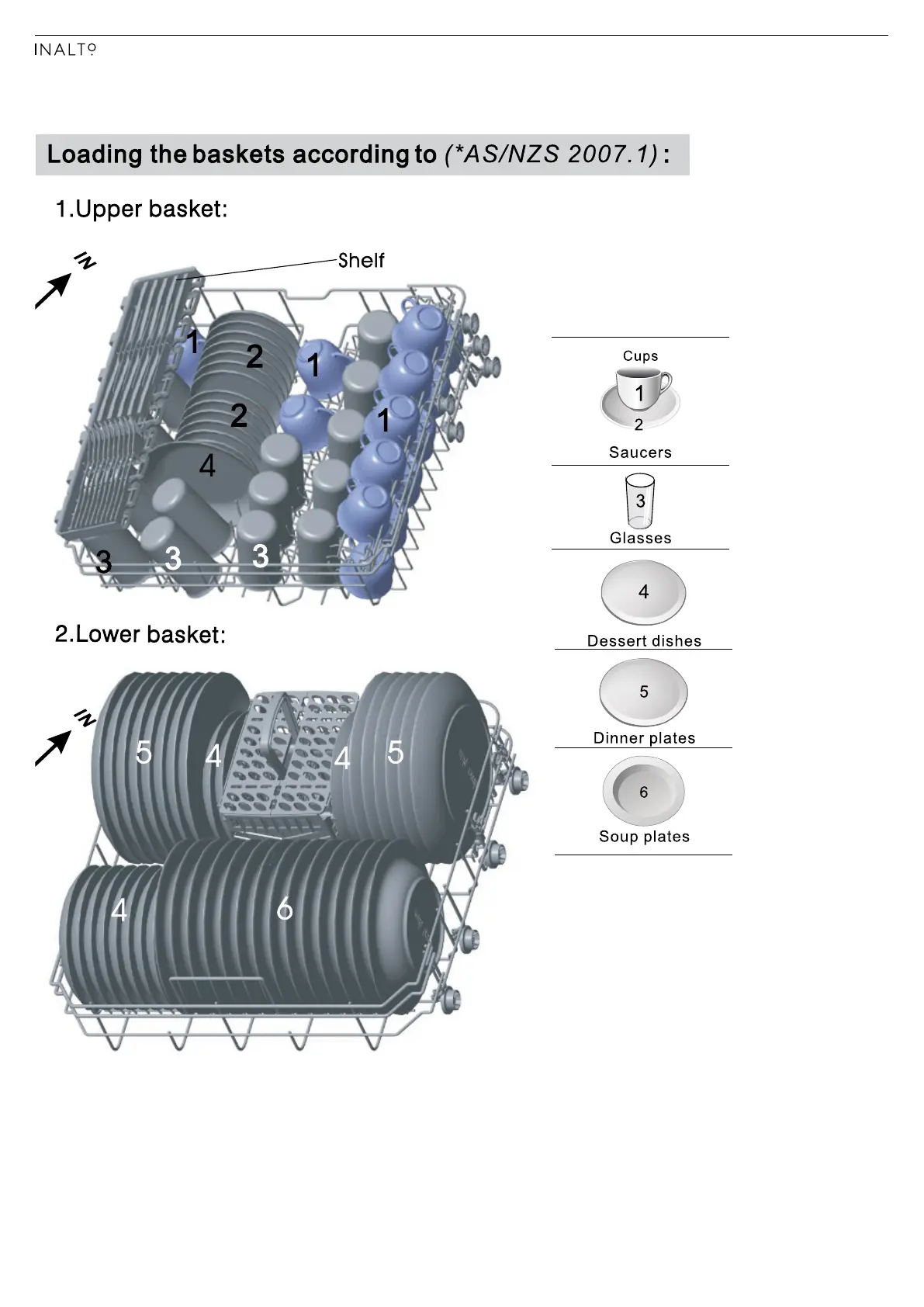 INALTO

Loading the baskets according to (*AS/NZS 2007.1) :

1.Upper basket:

IN

Shelf

1 2 1 2 1 4 3 3 3

2.Lower basket:

IN

5 4 4 5

4 6

Cups

1

2

Saucers

3

Glasses

4

Dessert dishes

5

Dinner plates

6

Soup plates