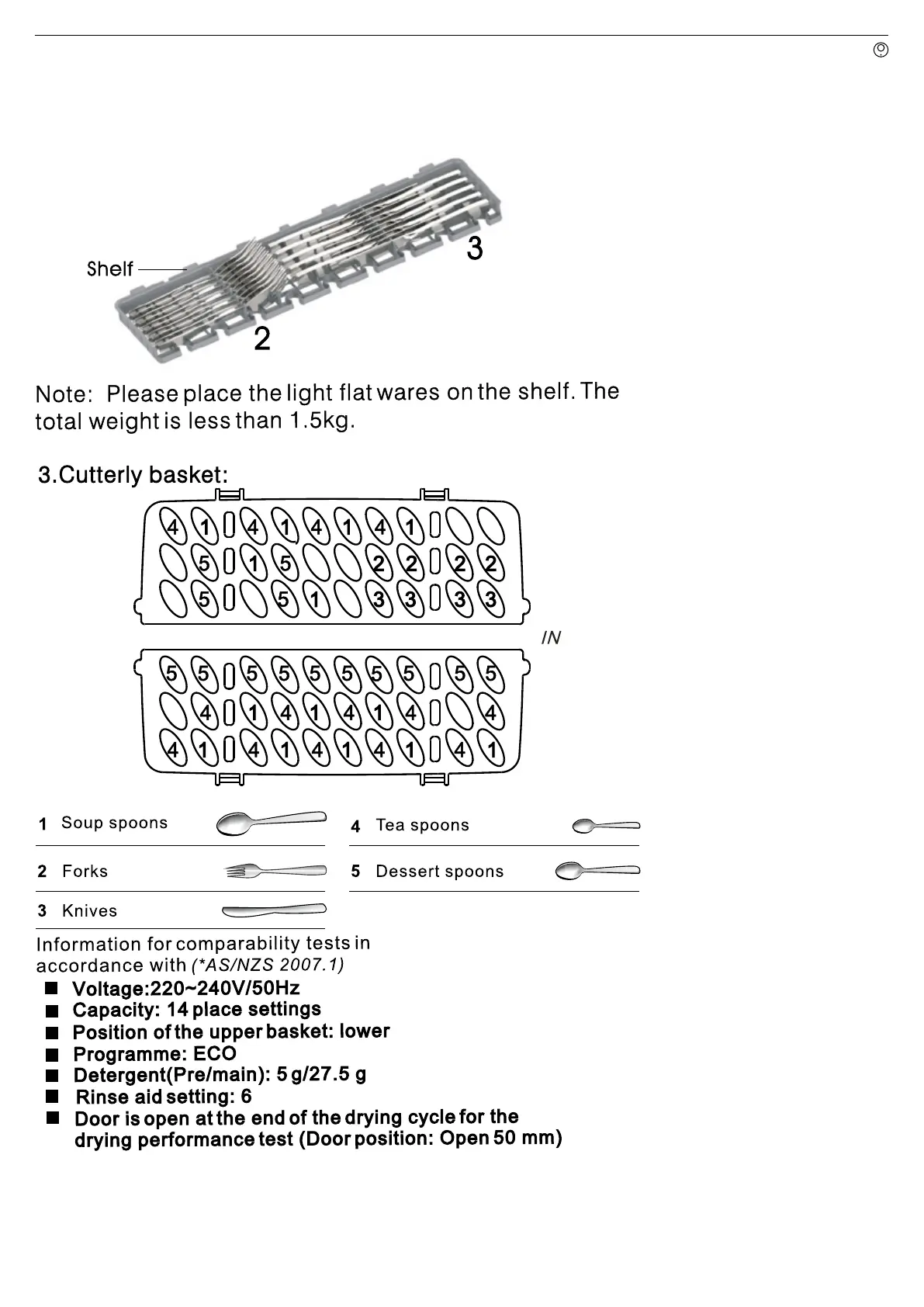 Shelf
3
2

Note: Please place the light flat wares on the shelf. The total weight is less than 1.5kg.

3.Cutterly basket:

4 1 4 1 4 1 4 1
5 1 5 2 2 2 2
5 5 1 3 3 3 3

IN

5 5 5 5 5 5 5 5 5 5
4 1 4 1 4 1 4 4
4 1 4 1 4 1 4 1 4 1

1 Soup spoons
2 Forks
3 Knives
4 Tea spoons
5 Dessert spoons

Information for comparability tests in accordance with (*AS/NZS 2007.1)

■ Voltage:220~240V/50Hz
■ Capacity: 14 place settings
■ Position of the upper basket: lower
■ Programme: ECO
■ Detergent(Pre/main): 5 g/27.5 g
■ Rinse aid setting: 6
■ Door is open at the end of the drying cycle for the drying performance test (Door position: Open 50 mm)