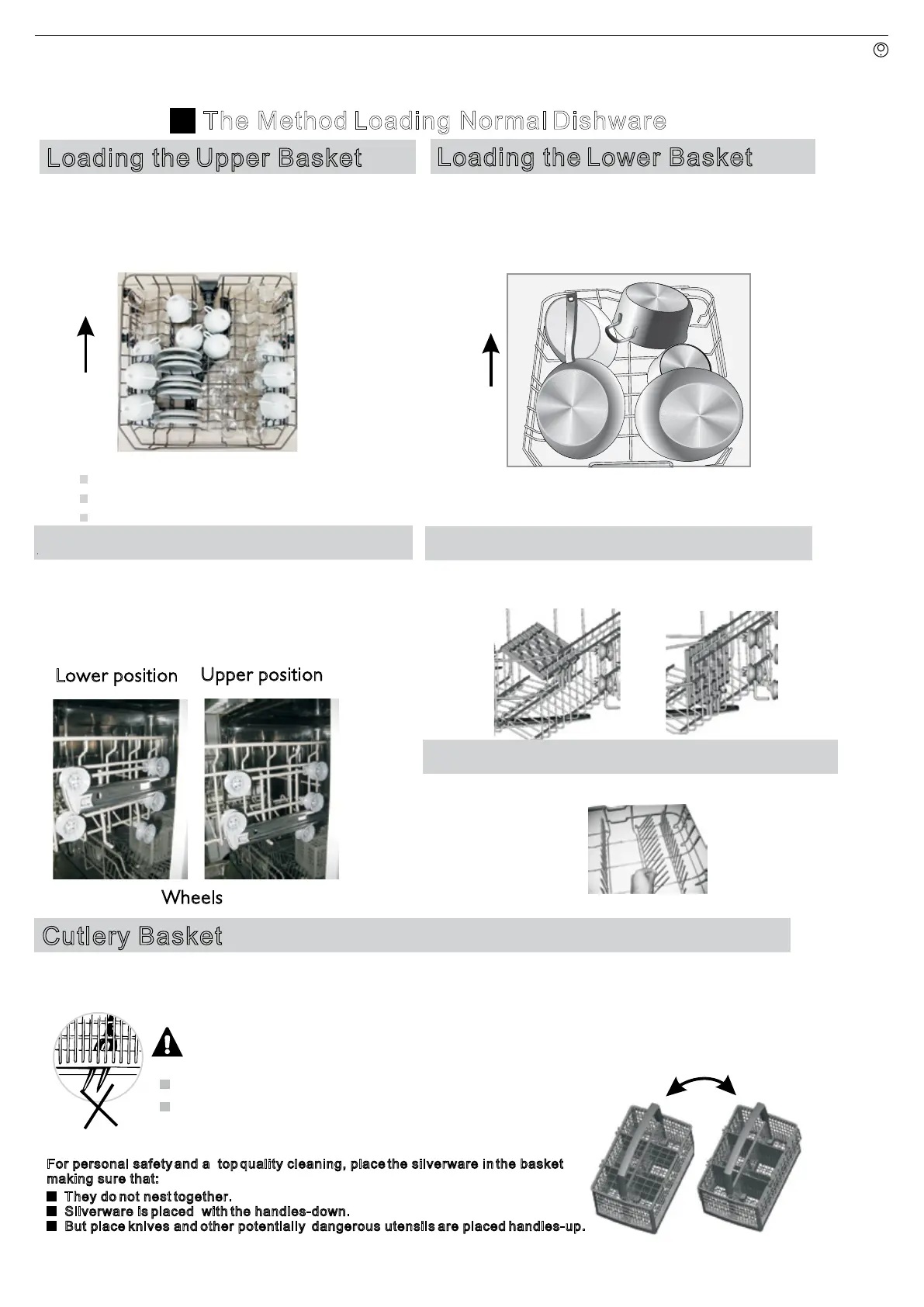 The Method Loading Normal Dishware

Loading the Upper Basket

Loading the Lower Basket

Lower position

Upper position

Wheels

Cutlery Basket

For personal safety and a top quality cleaning, place the silverware in the basket making sure that:

■ They do not nest together.
■ Silverware is placed with the handles-down.
■ But place knives and other potentially dangerous utensils are placed handles-up.