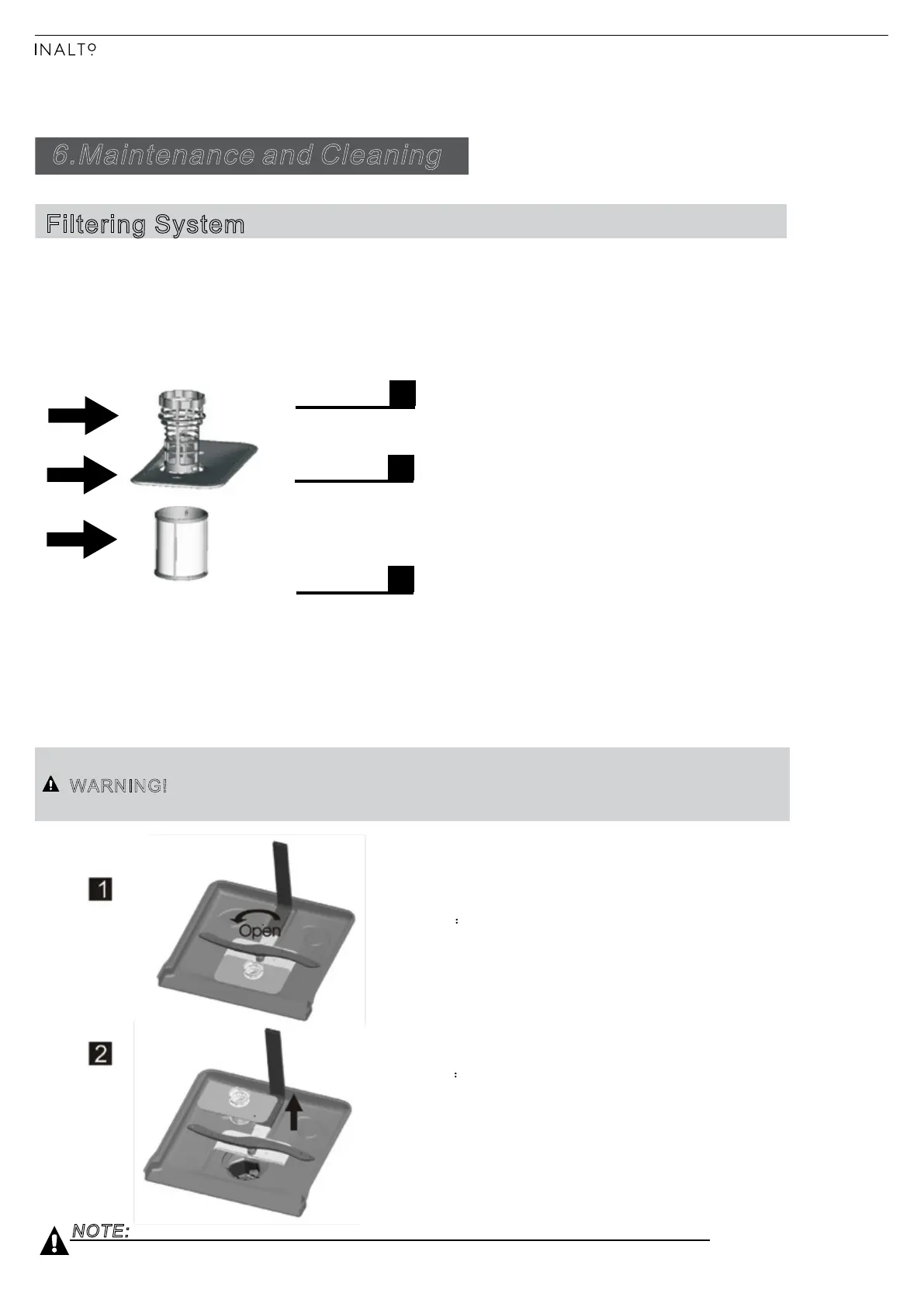 INALTO

6.Maintenance and Cleaning

Filtering System

WARNING!

1

Open

:

2

:

NOTE: