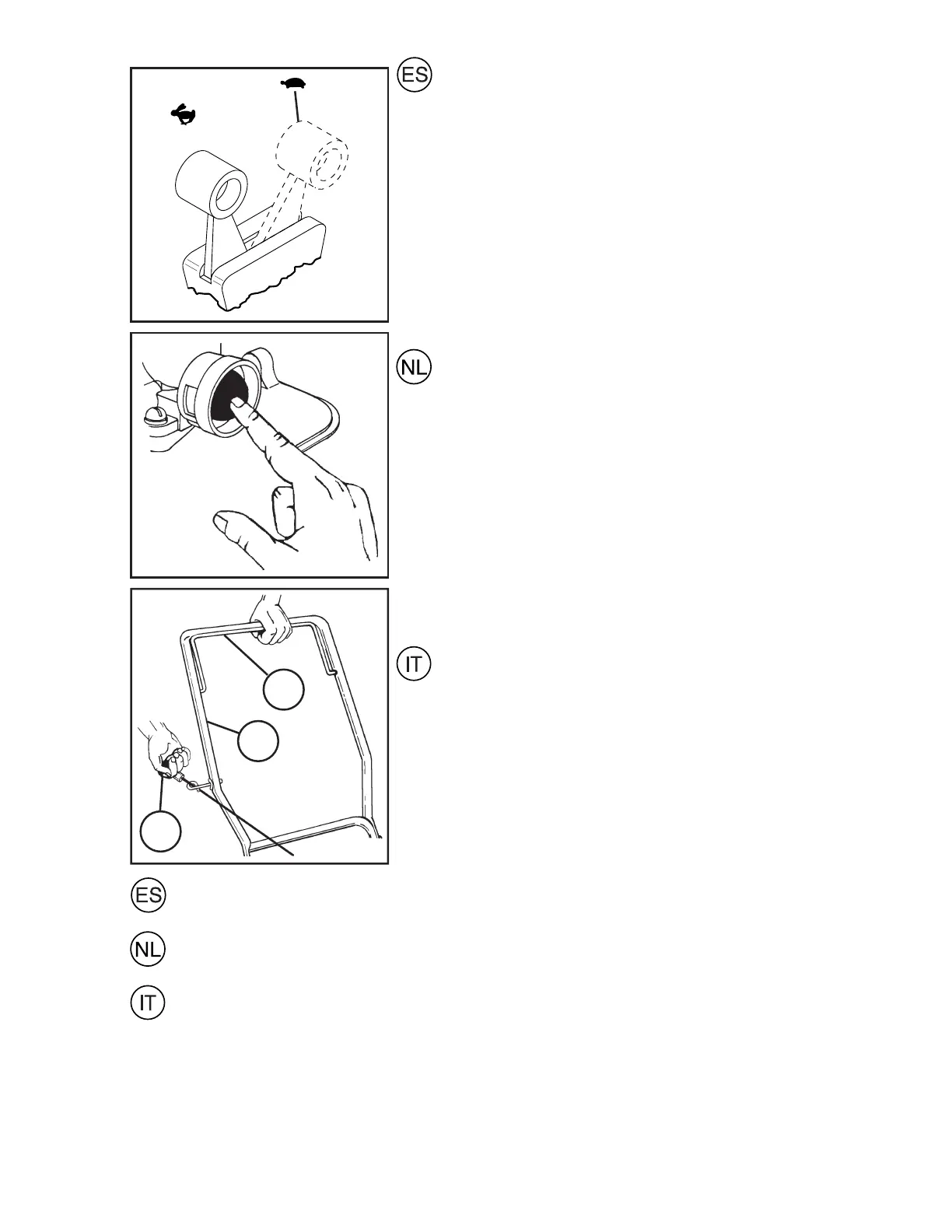 ES

NL

IT

ES

NL

IT