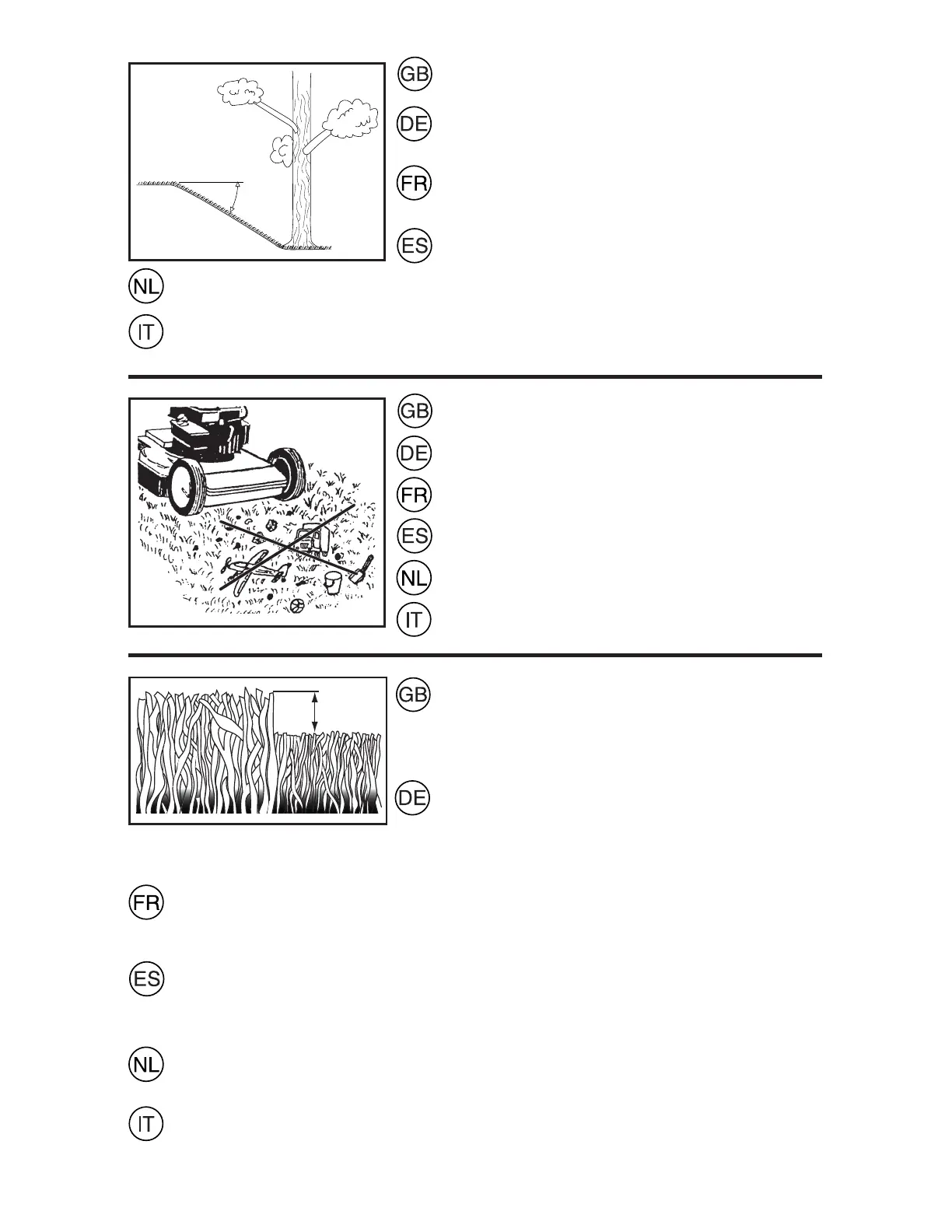 GB

DE

FR

ES

NL

IT

GB

DE

FR

ES

NL

IT

GB

DE

FR

ES

NL

IT