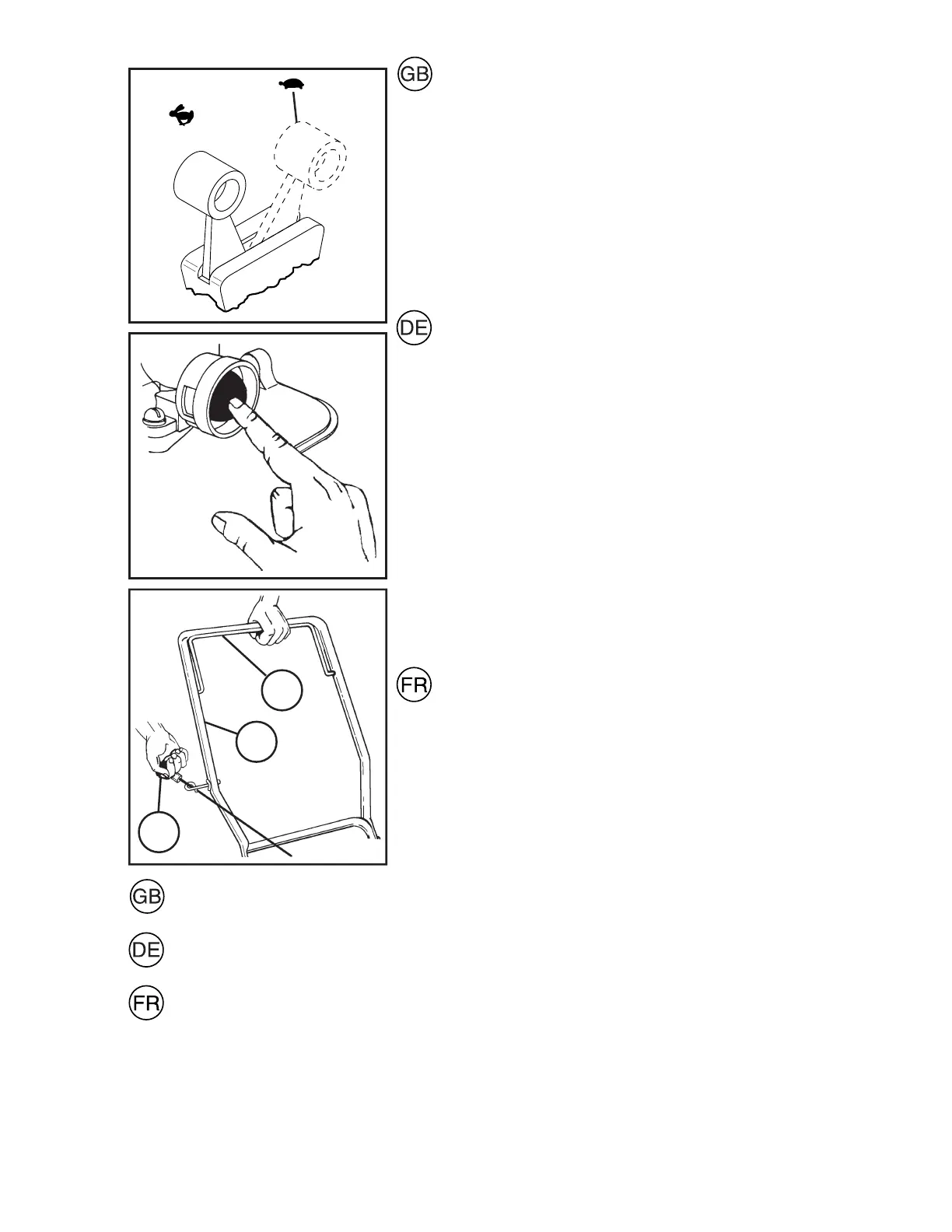 GB

DE

FR

GB

DE

FR