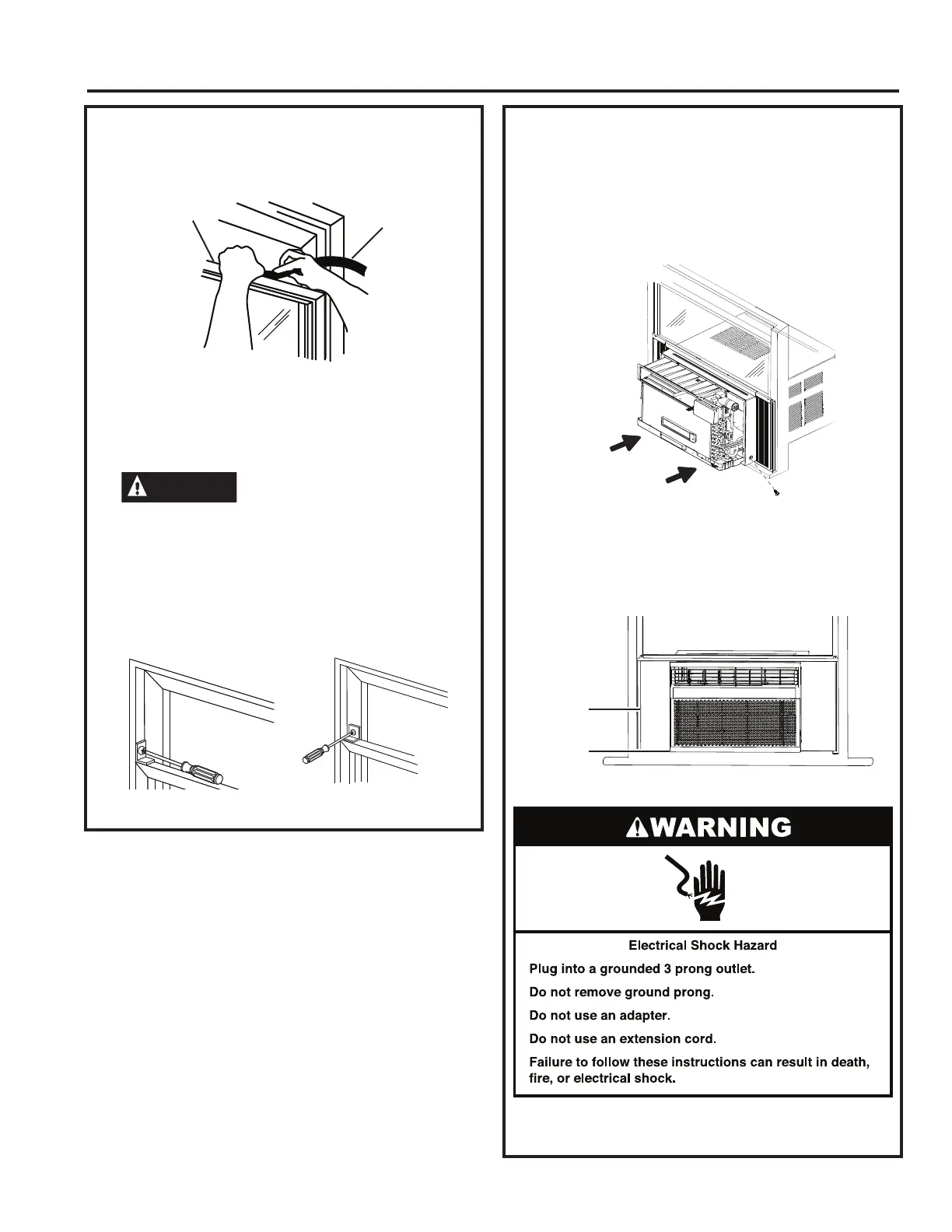 ⚠WARNING

Electrical Shock Hazard

Plug into a grounded 3 prong outlet.

Do not remove ground prong.

Do not use an adapter.

Do not use an extension cord.

Failure to follow these instructions can result in death, fire, or electrical shock.