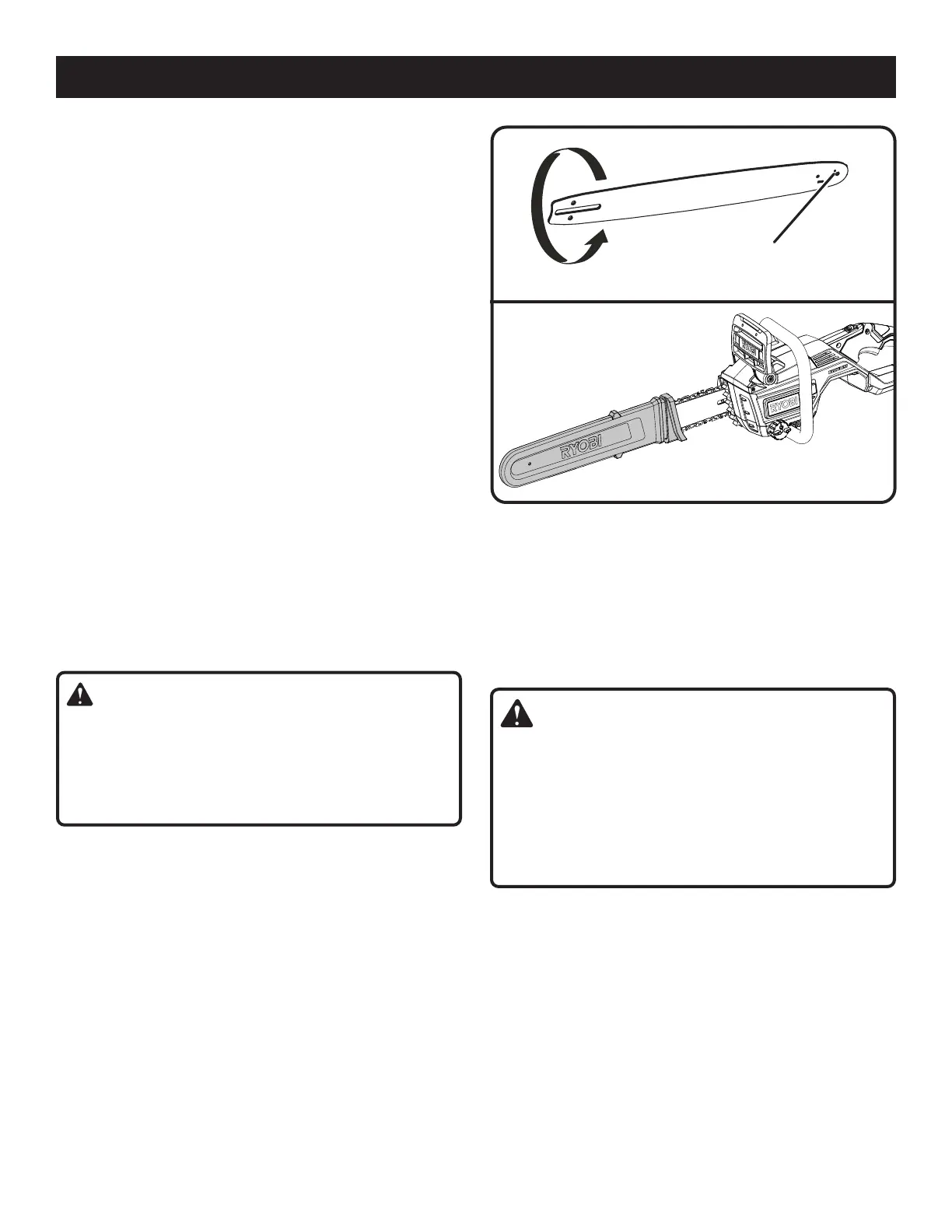 RYOBI

RYOBI

RYOBI