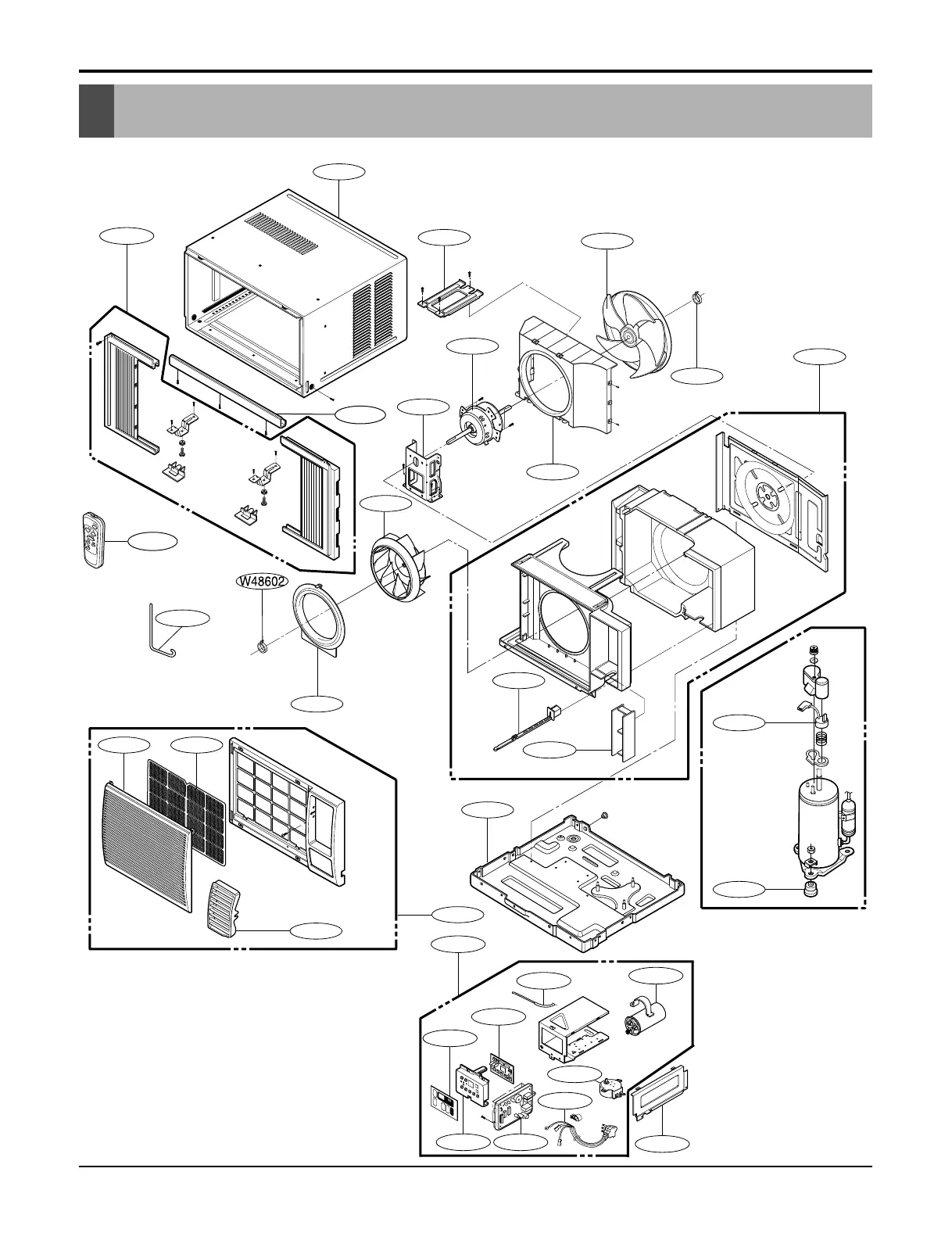 W48602