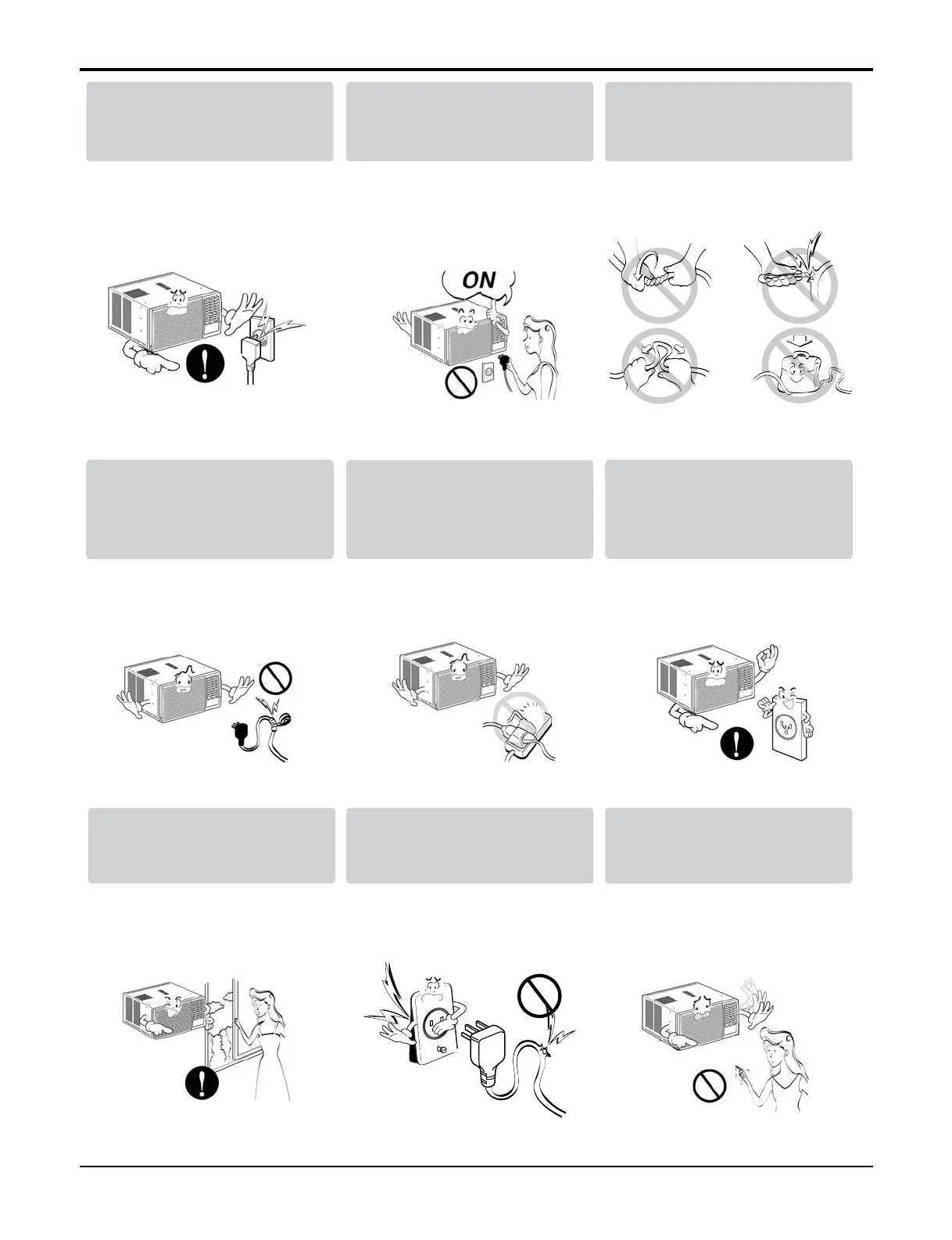 ON