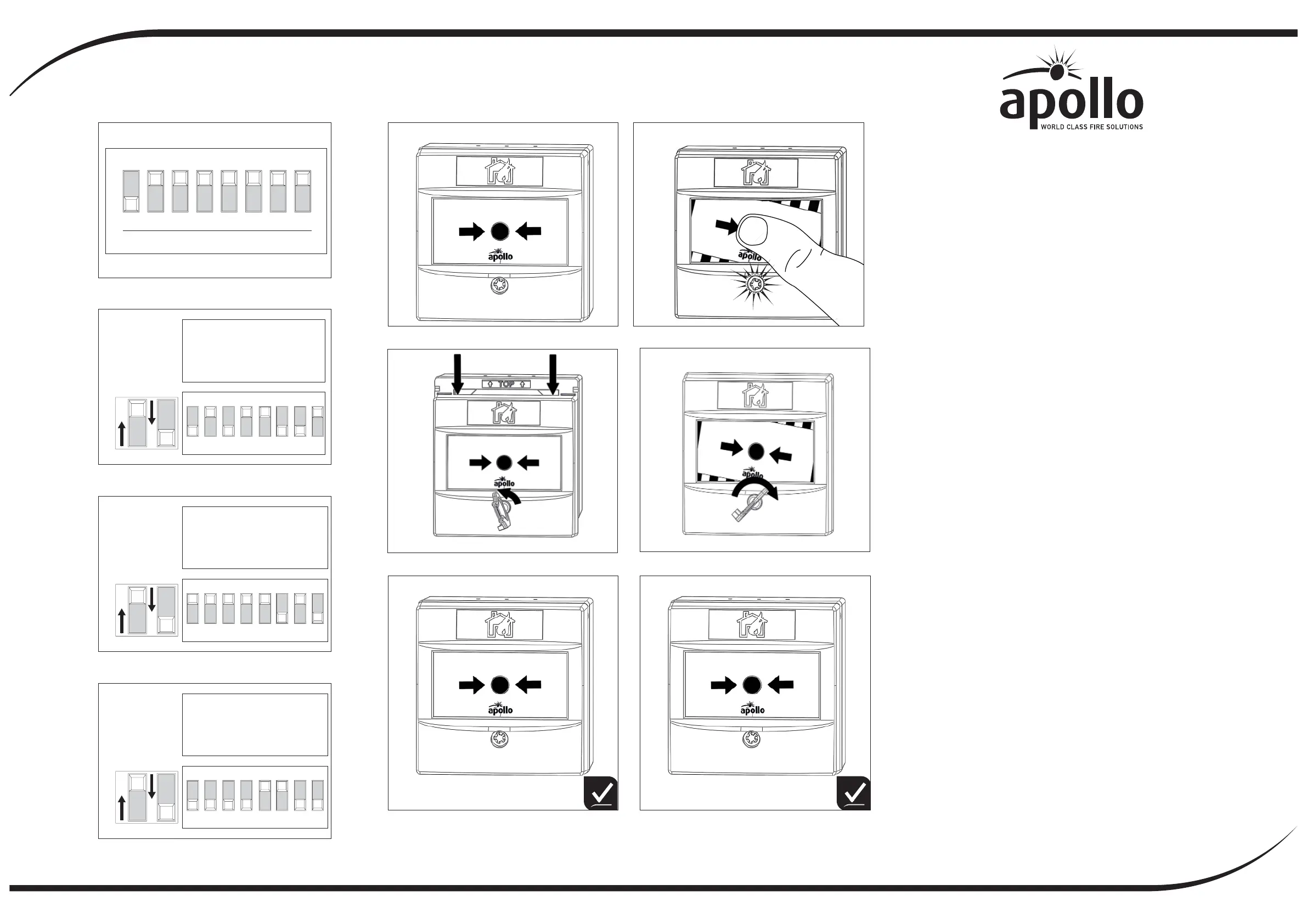 apollo
WORLD CLASS FIRE SOLUTIONS

apollo

apollo

TOP

apollo

apollo

apollo

apollo