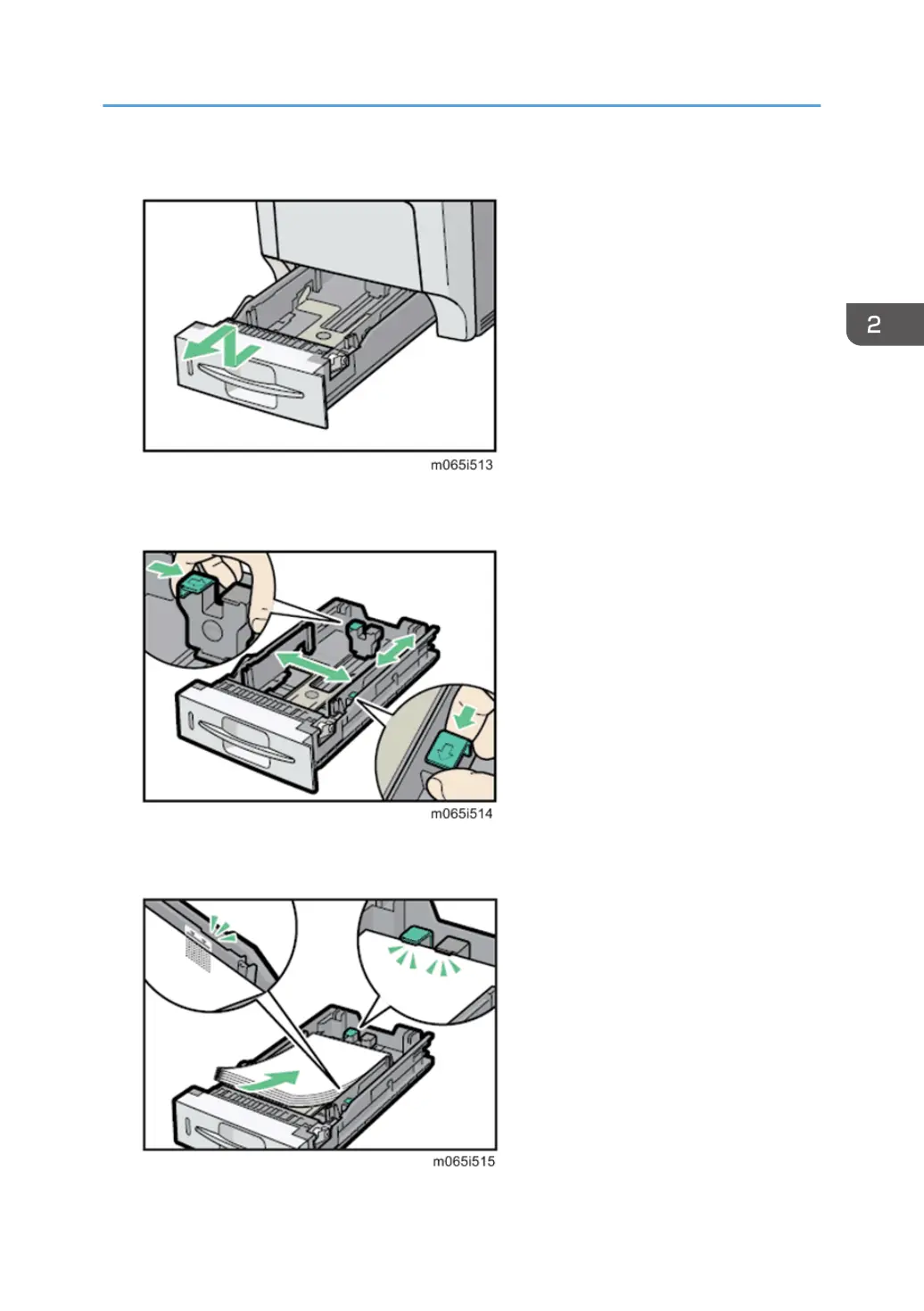 2

m065i513

m065i514

m065i515