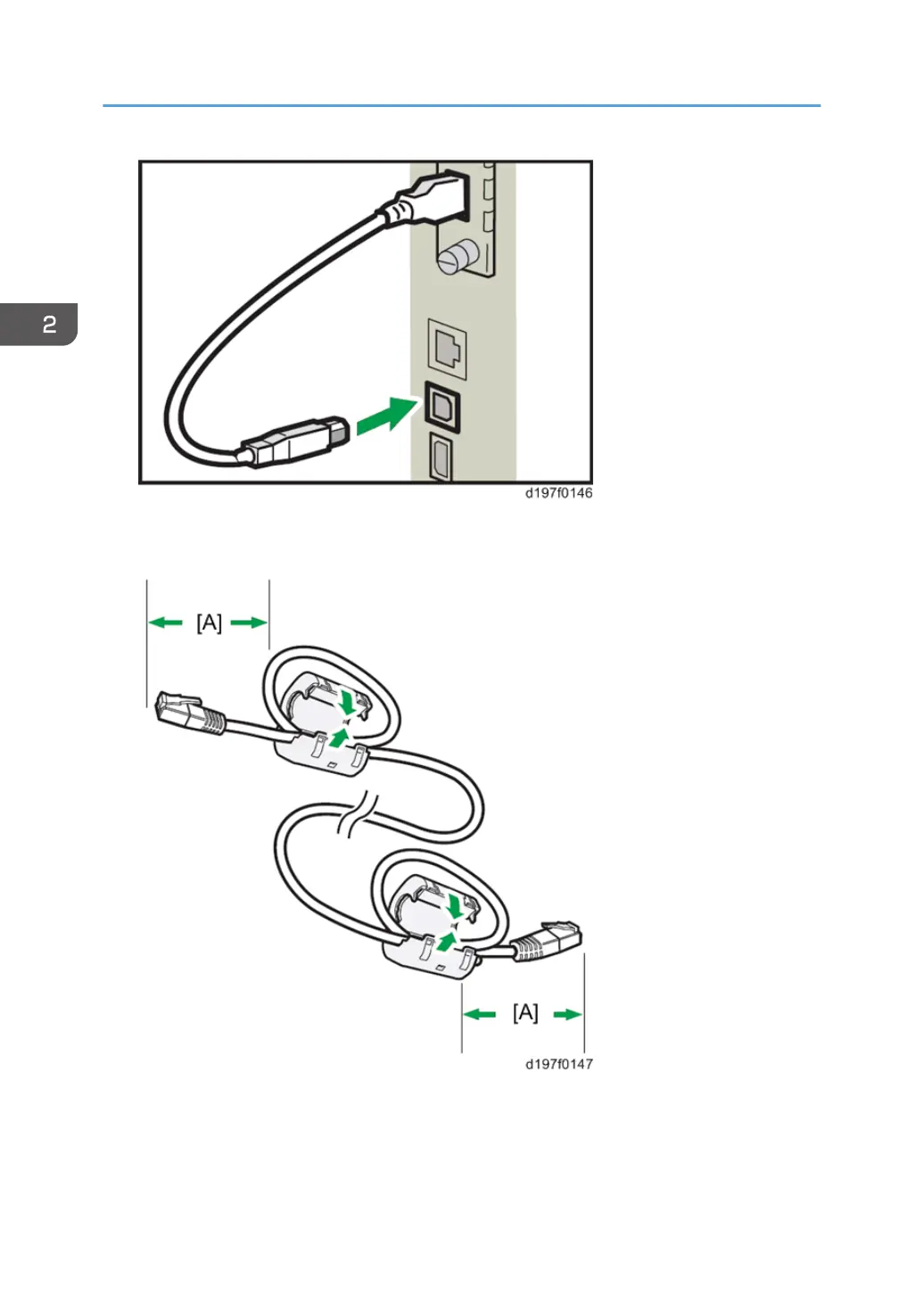 2

d197f0146

[A]

[A]

d197f0147