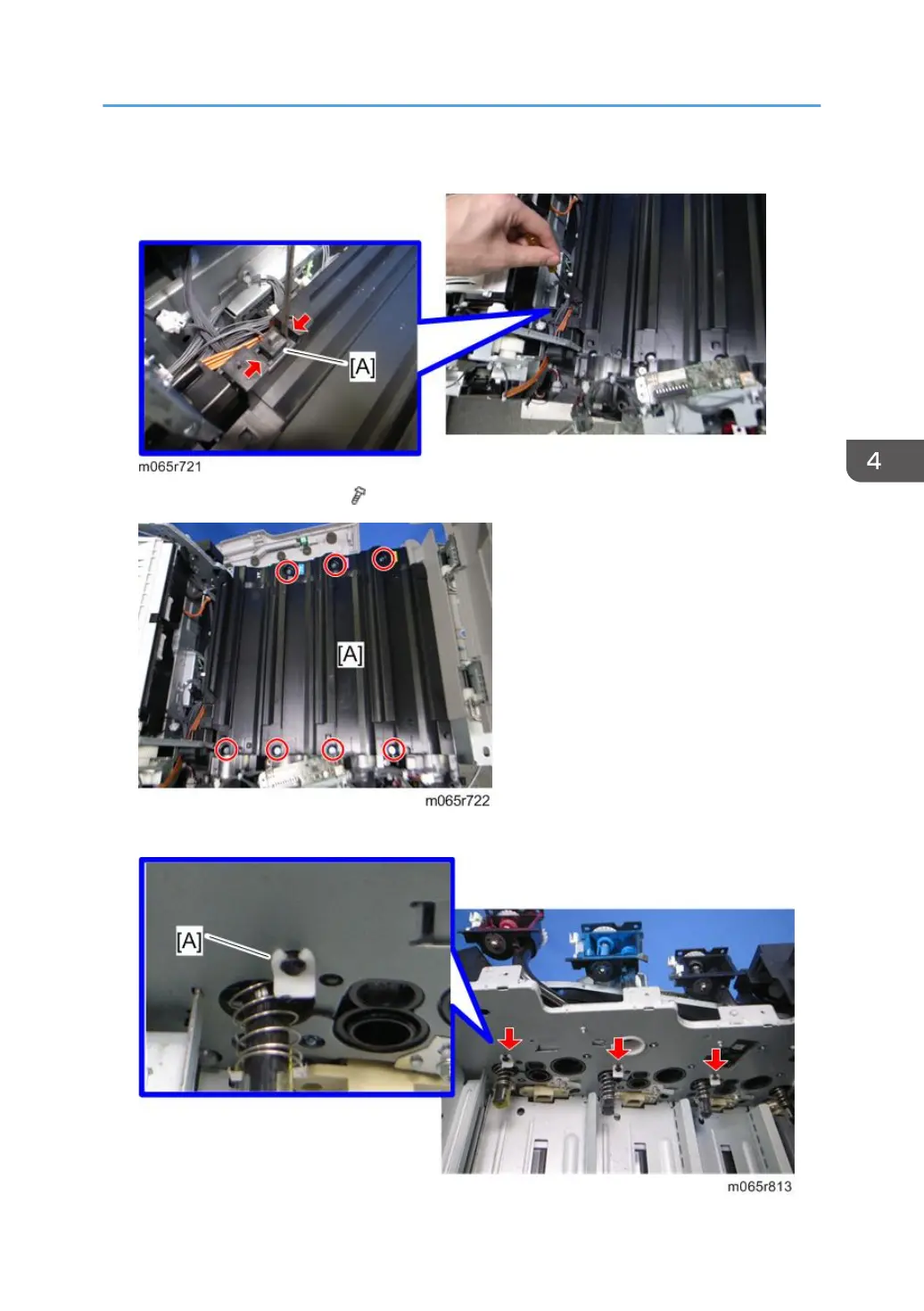 [A]

m065r721

4

[A]

m065r722

[A]

m065r813