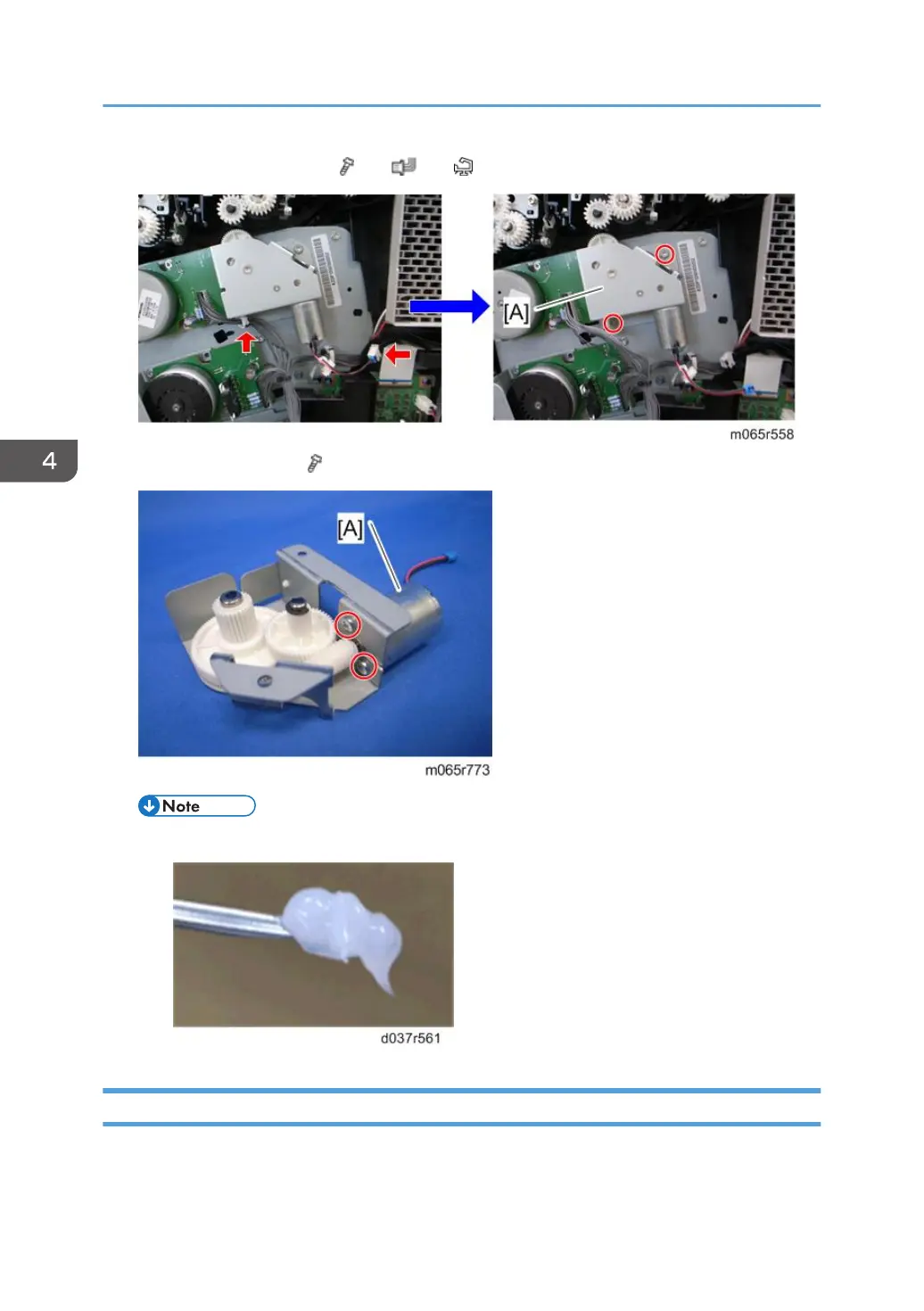 [A]

m065r558

4

[A]

m065r773

Note

d037r561