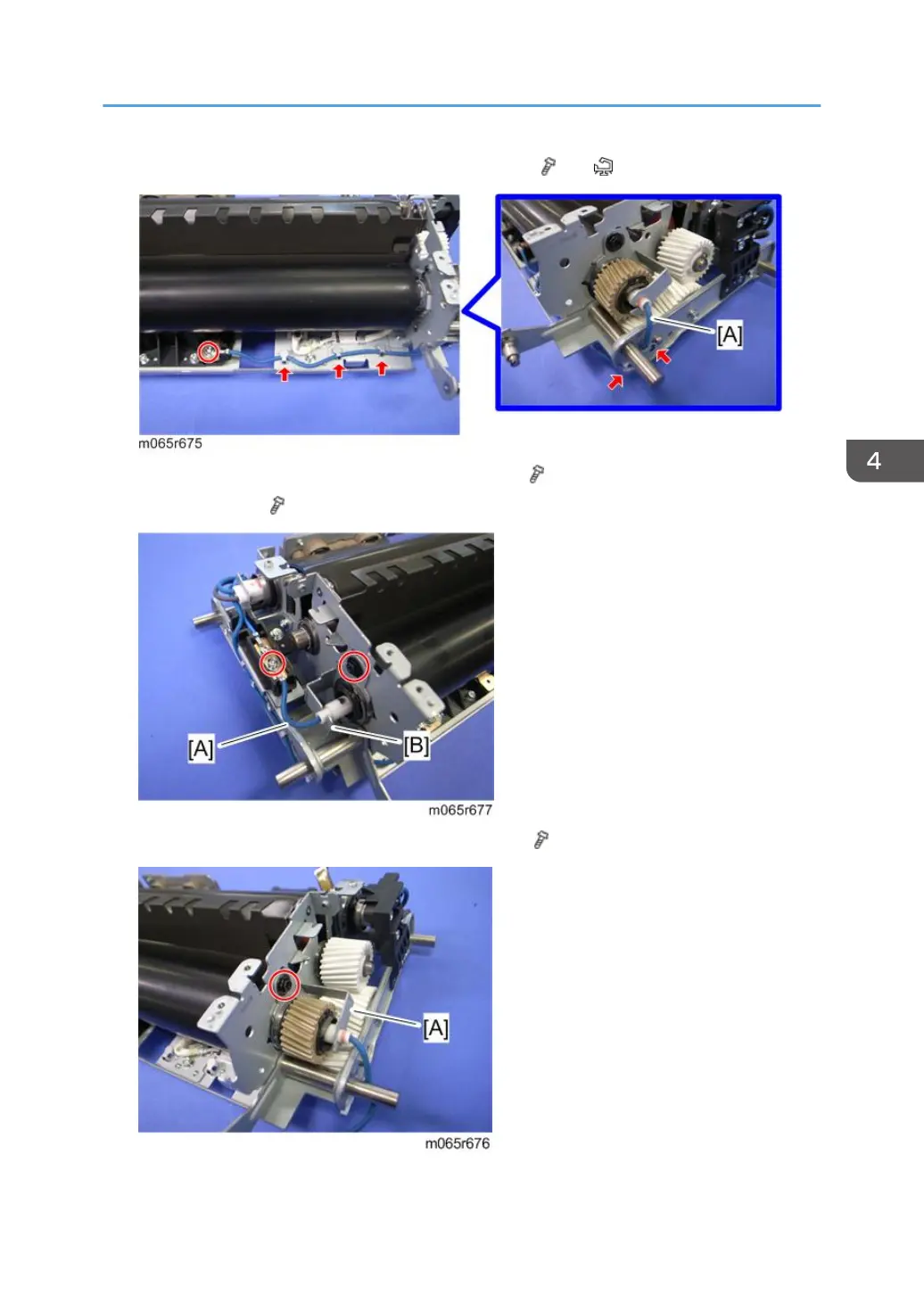 [A]

m065r675

4

[A]

[B]

m065r677

[A]

m065r676