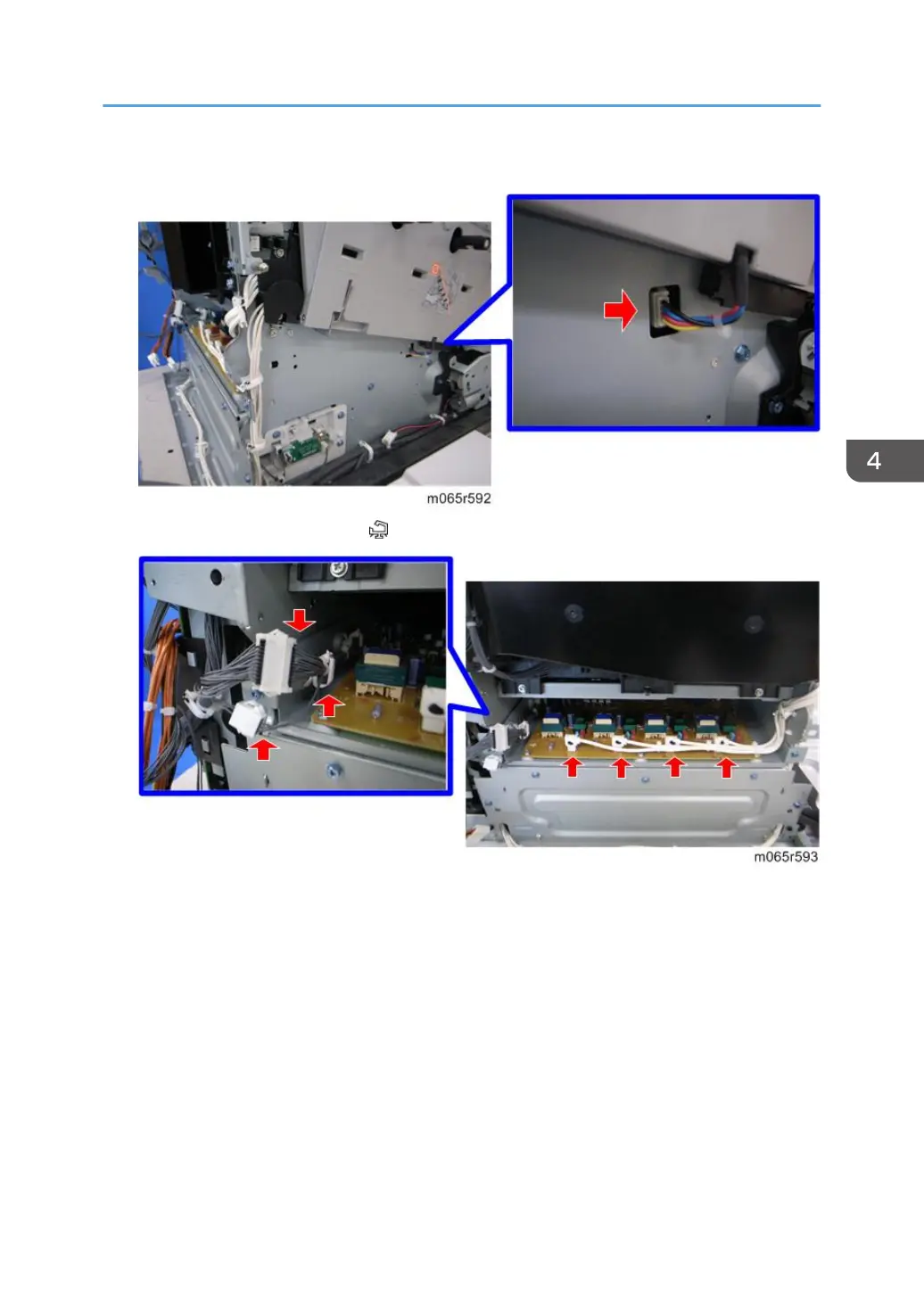 m065r592

4

m065r593