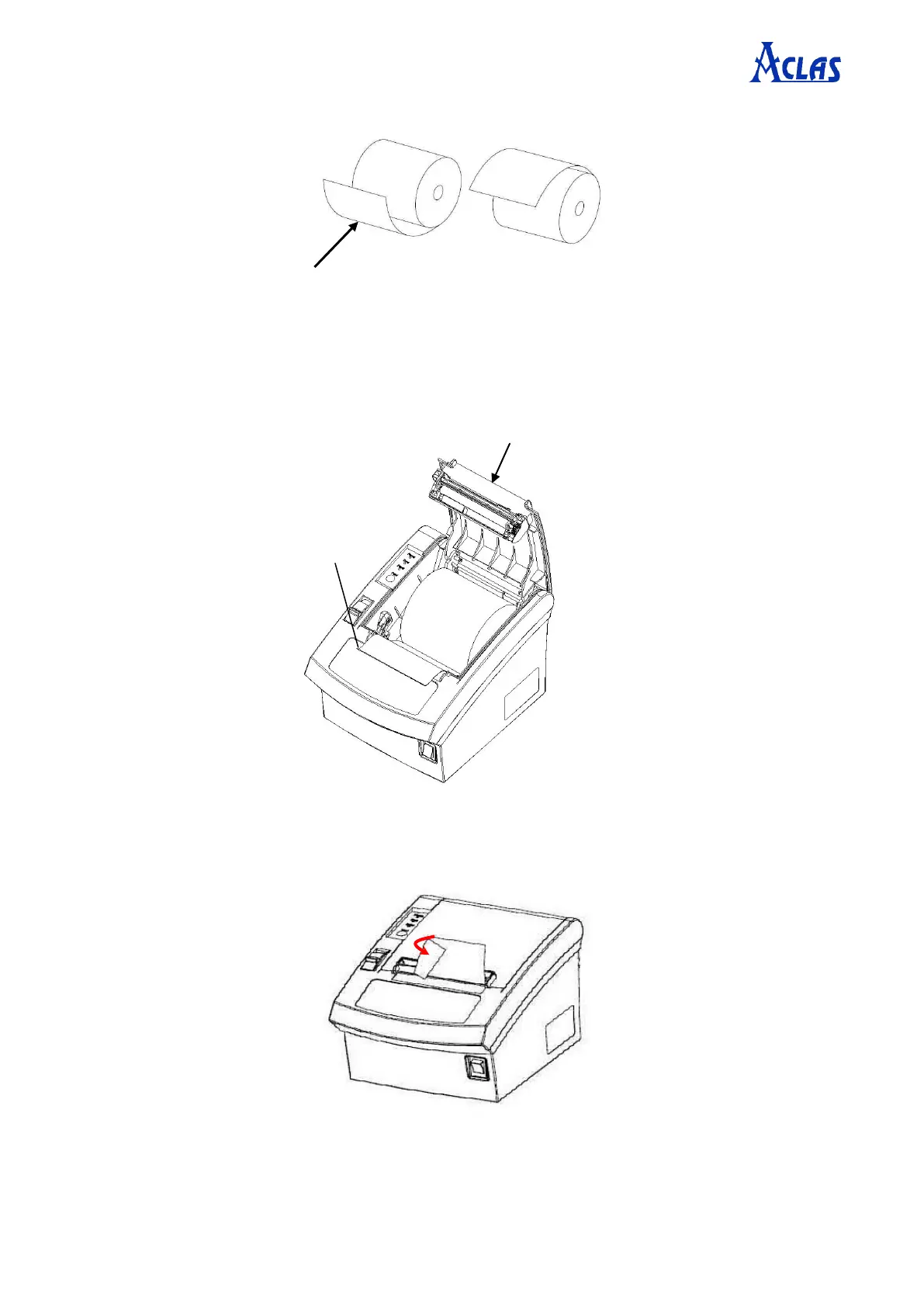 ACLAS