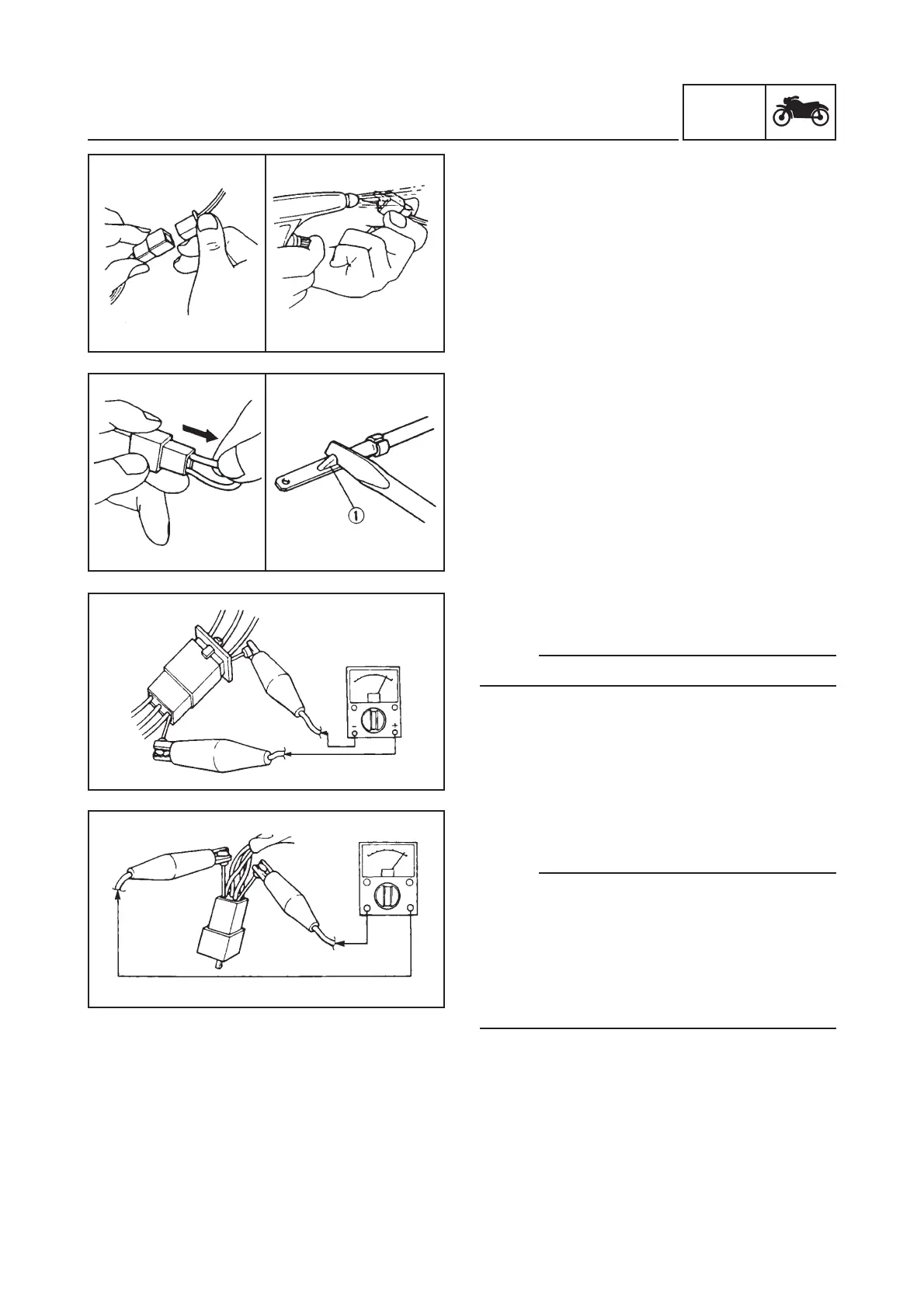 ①