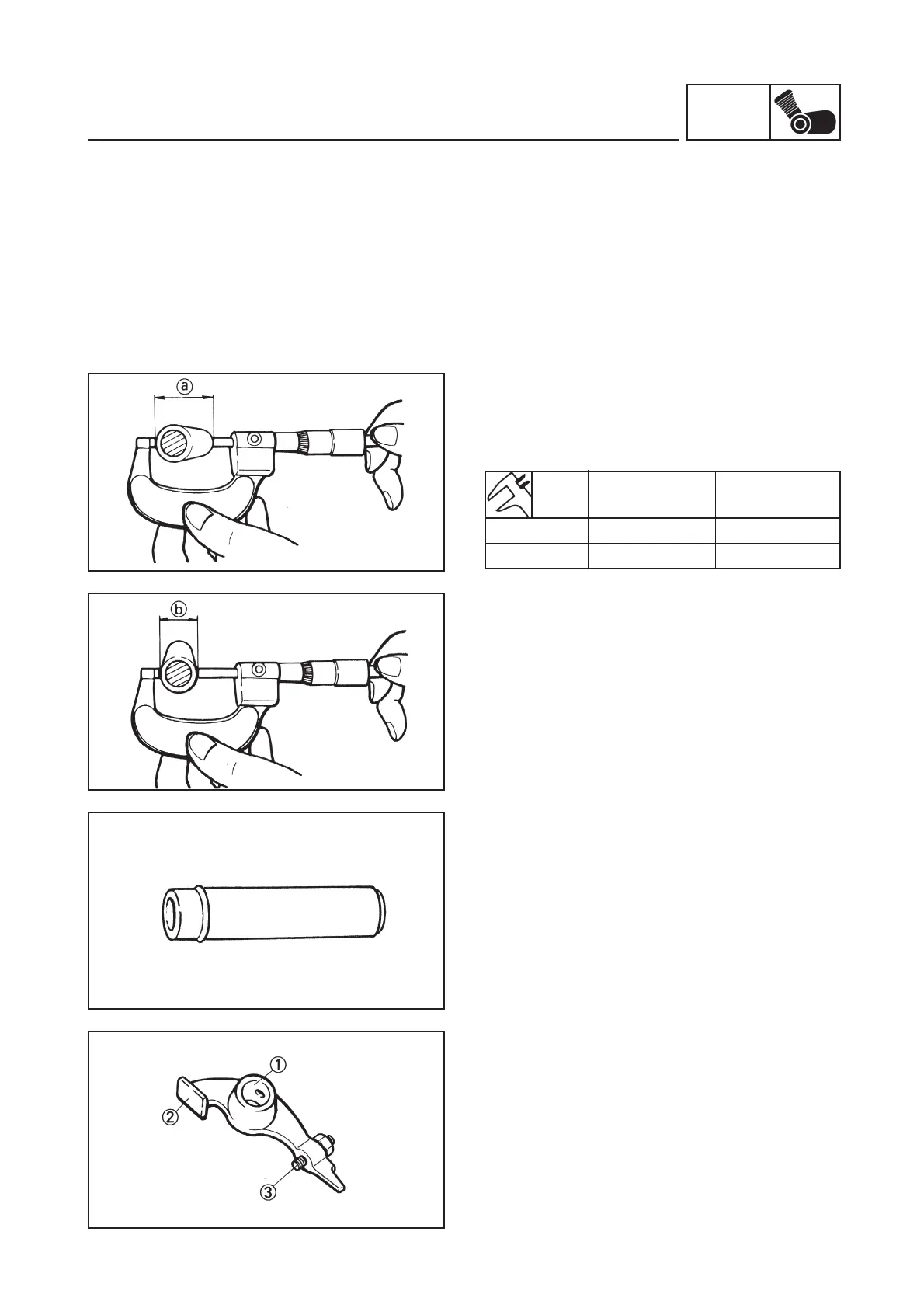 ⓐ

ⓑ

①

②

③