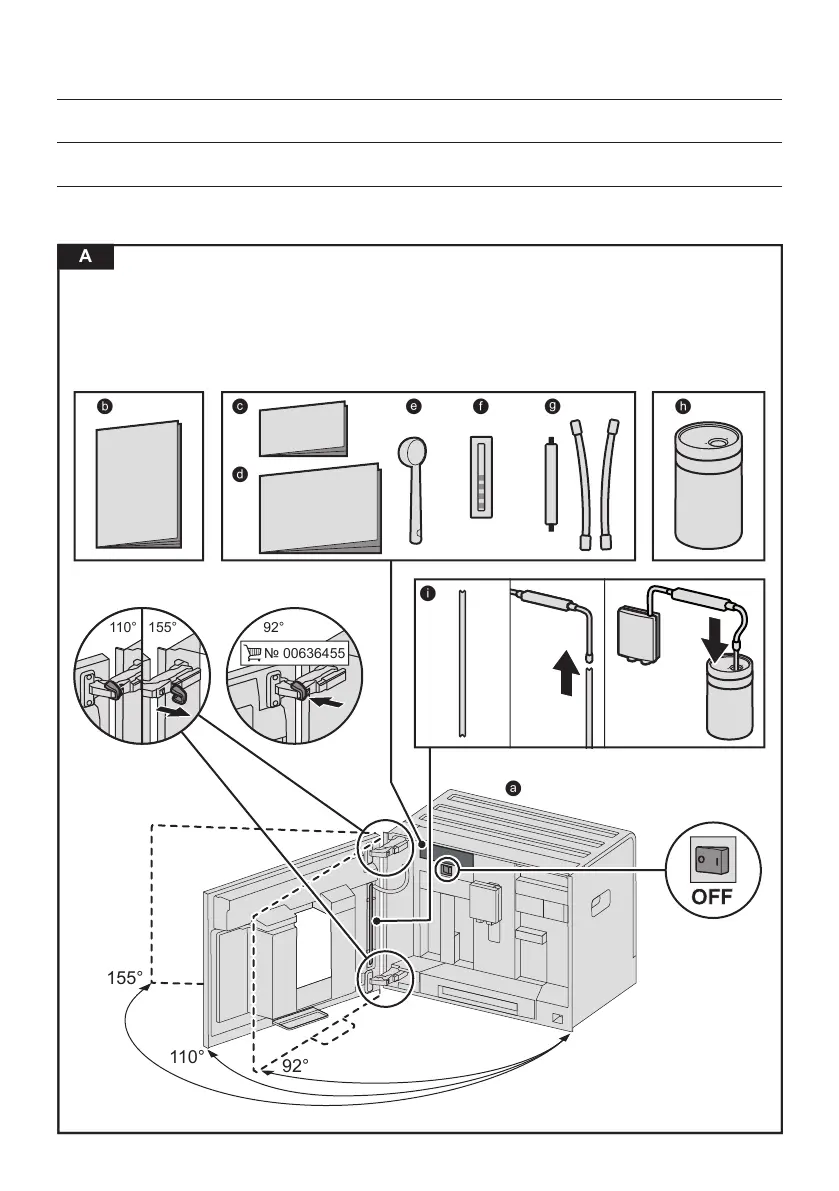 A

b

c

d

e

f

g

h

i

110° 155°

92°

№ 00636455

a

OFF

155°

110°

92°