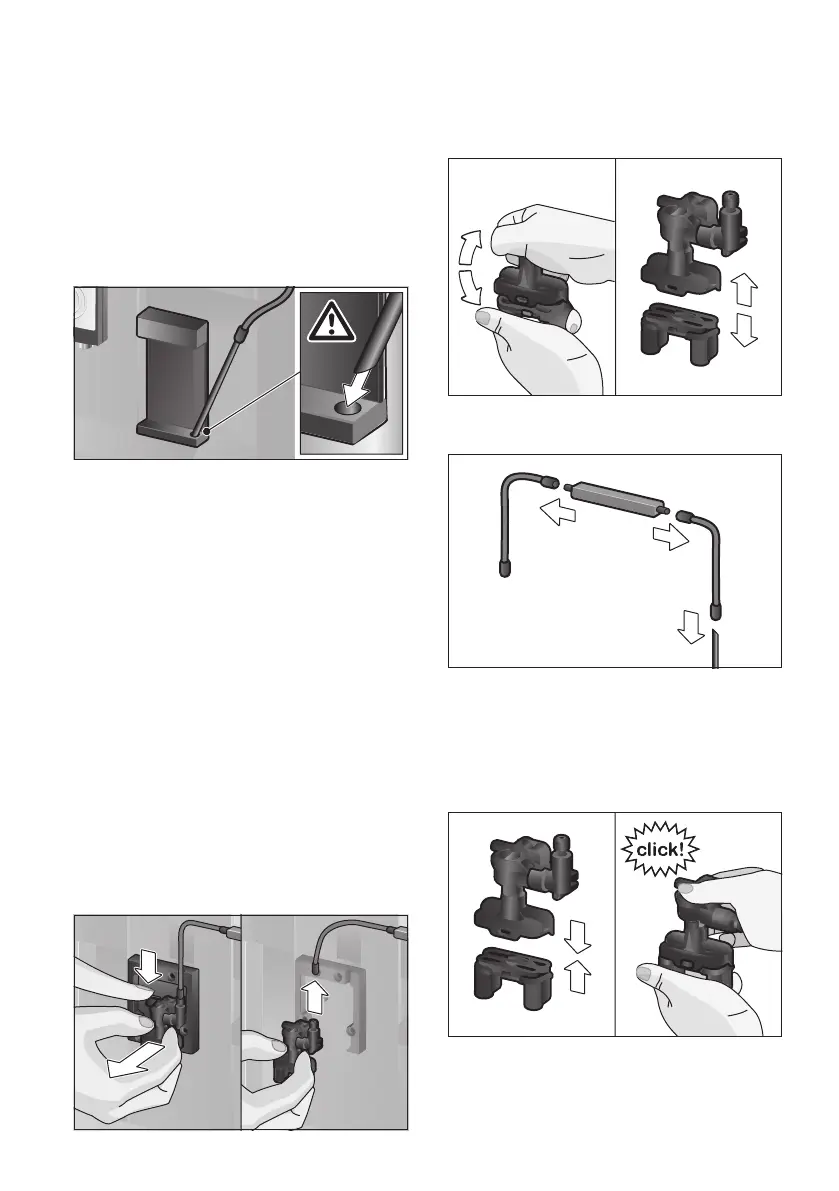 click!