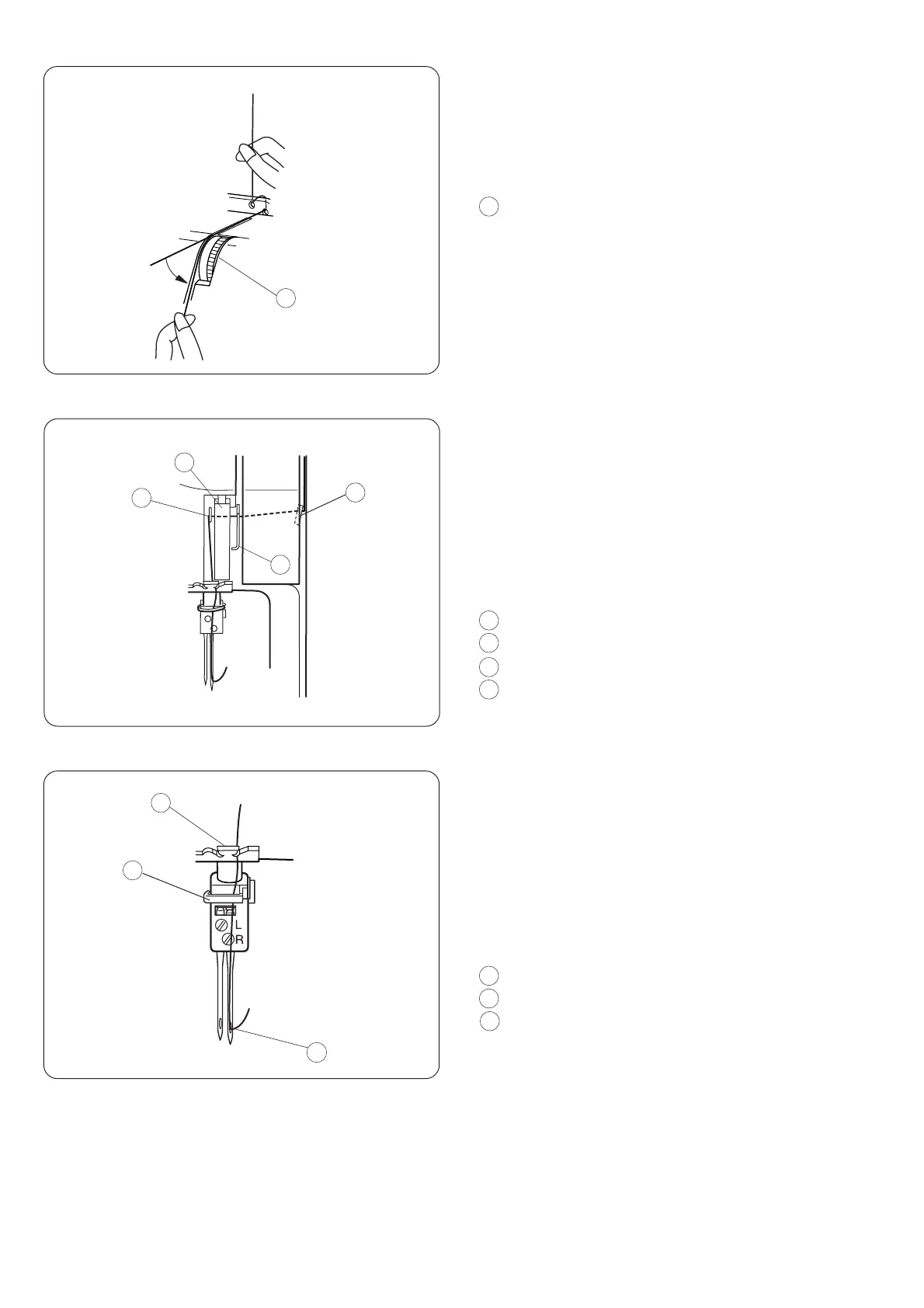 L

R