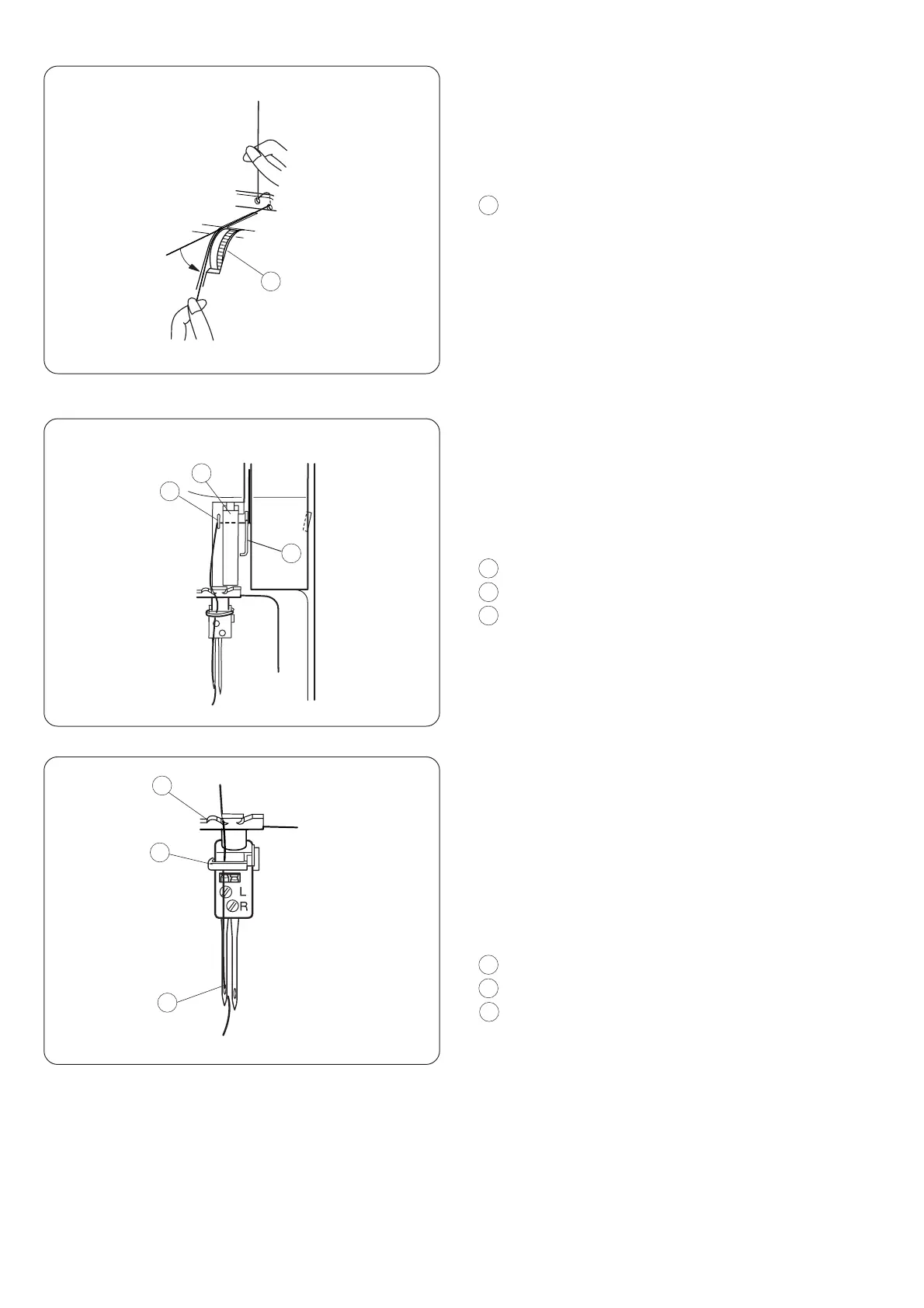 L
R