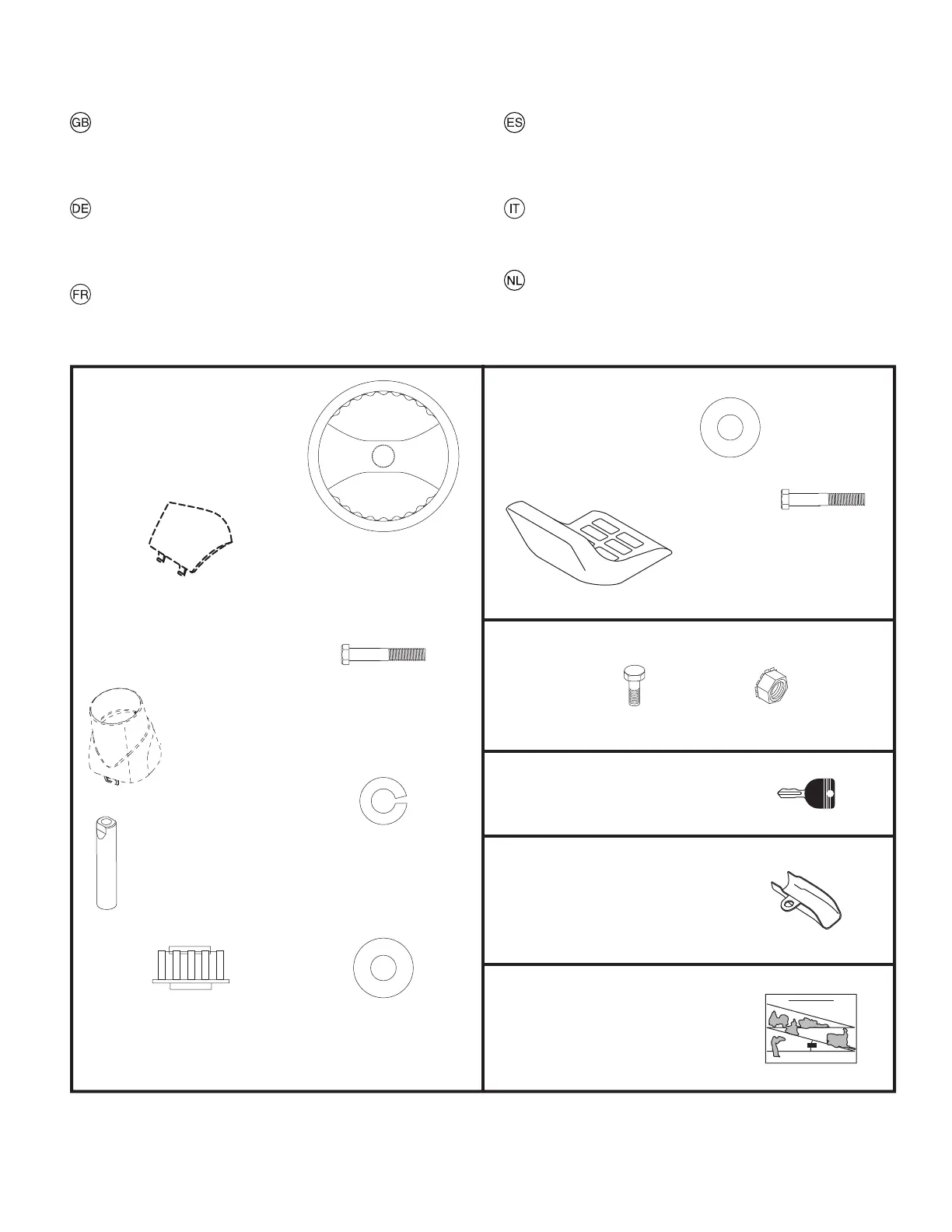 GB

DE

FR

ES

IT

NL