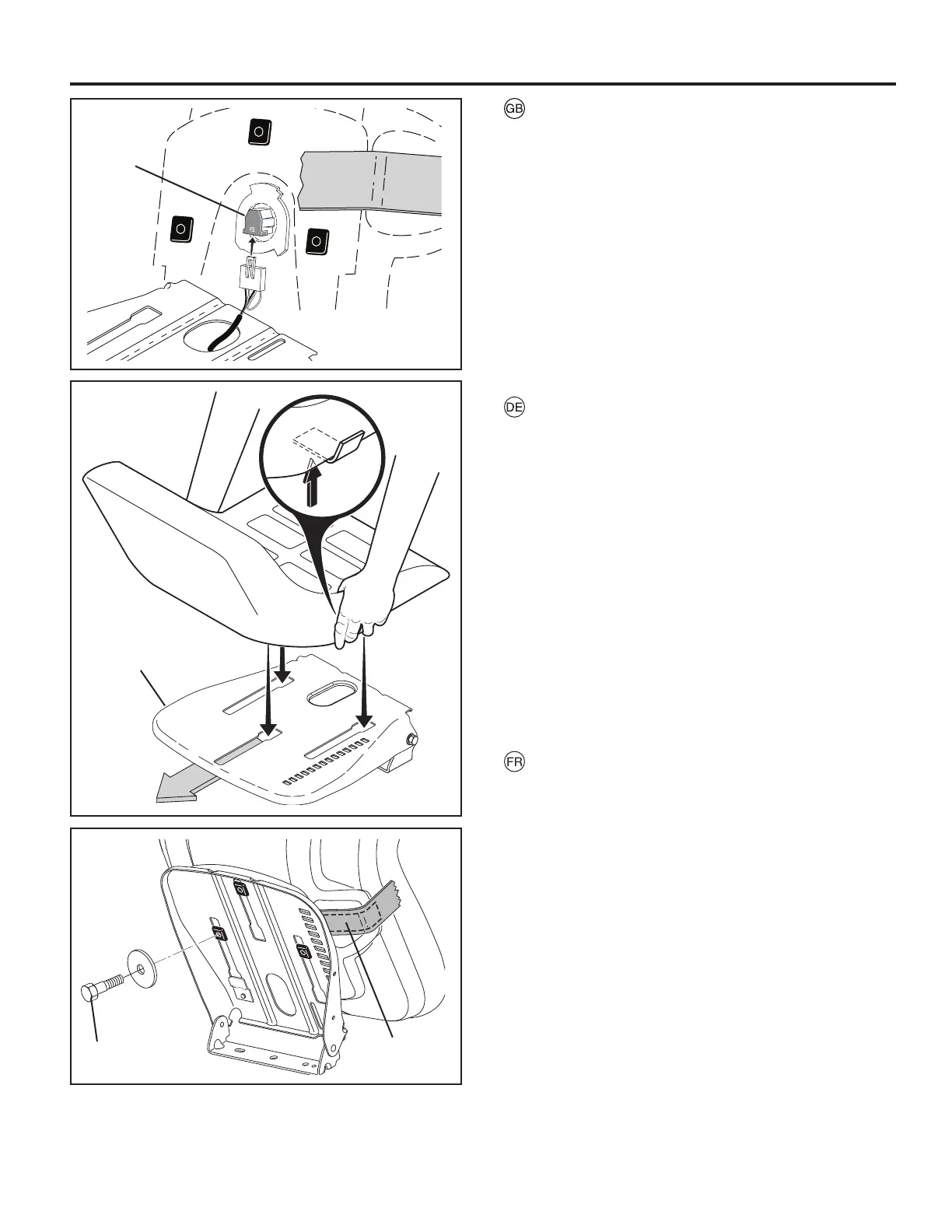 GB

DE

FR