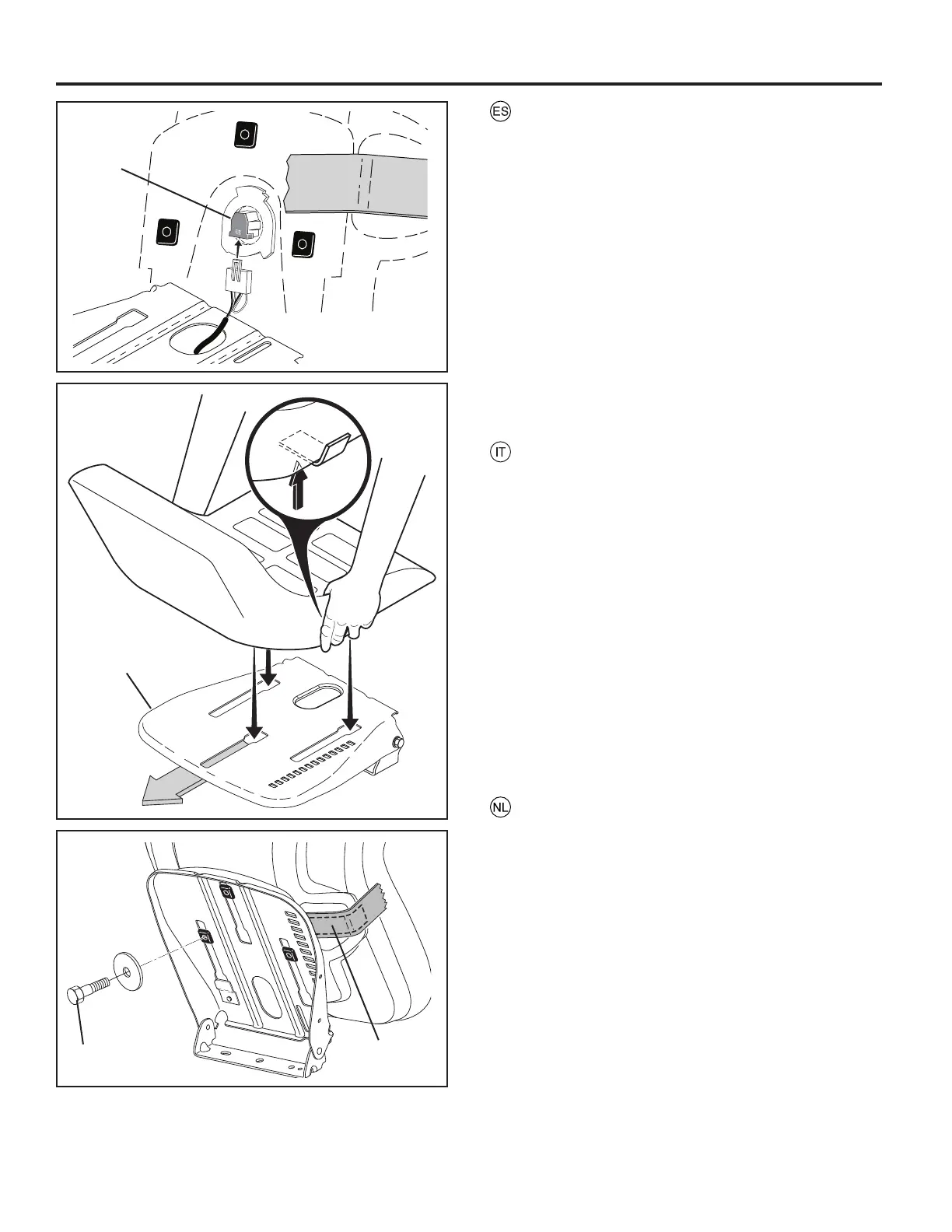 ES

IT

NL