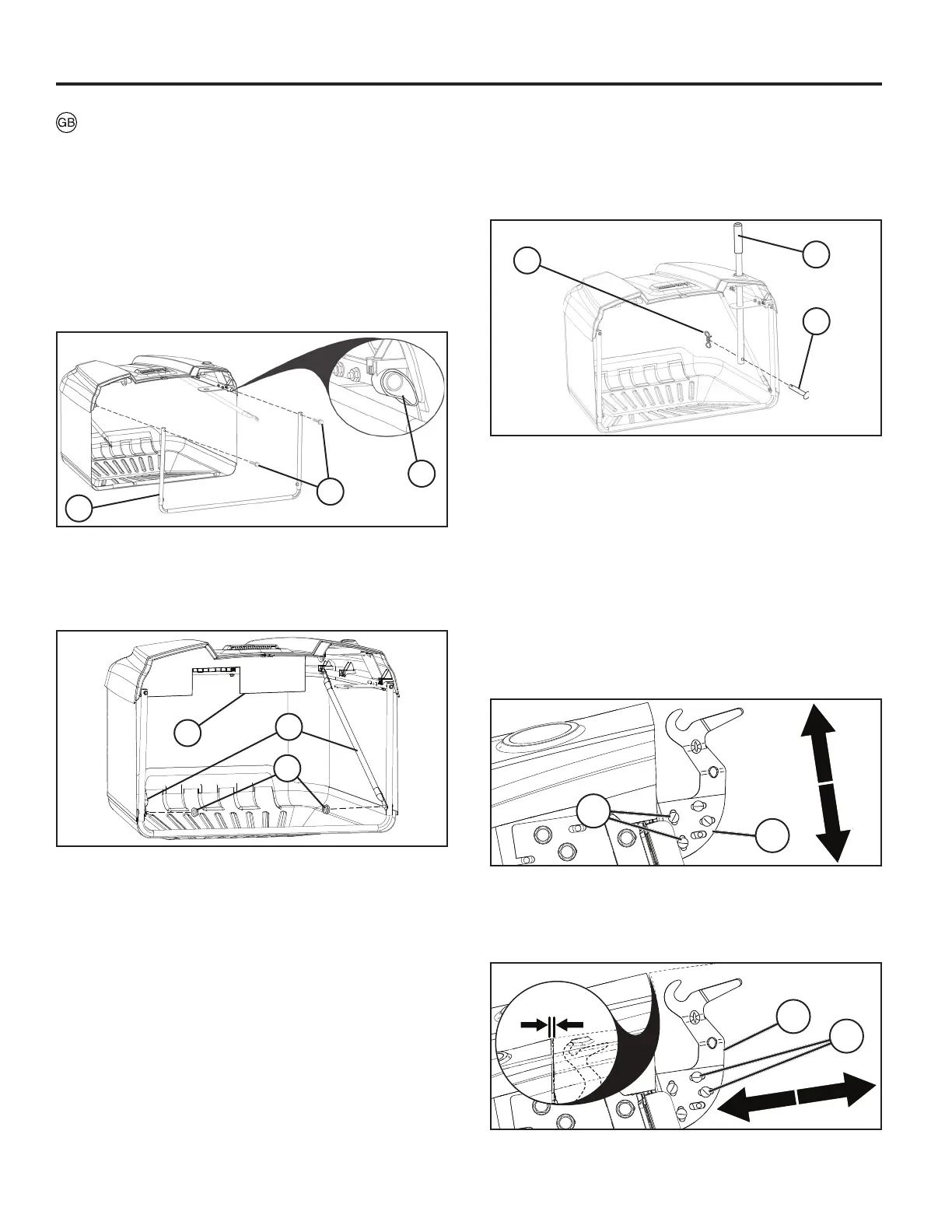 GB