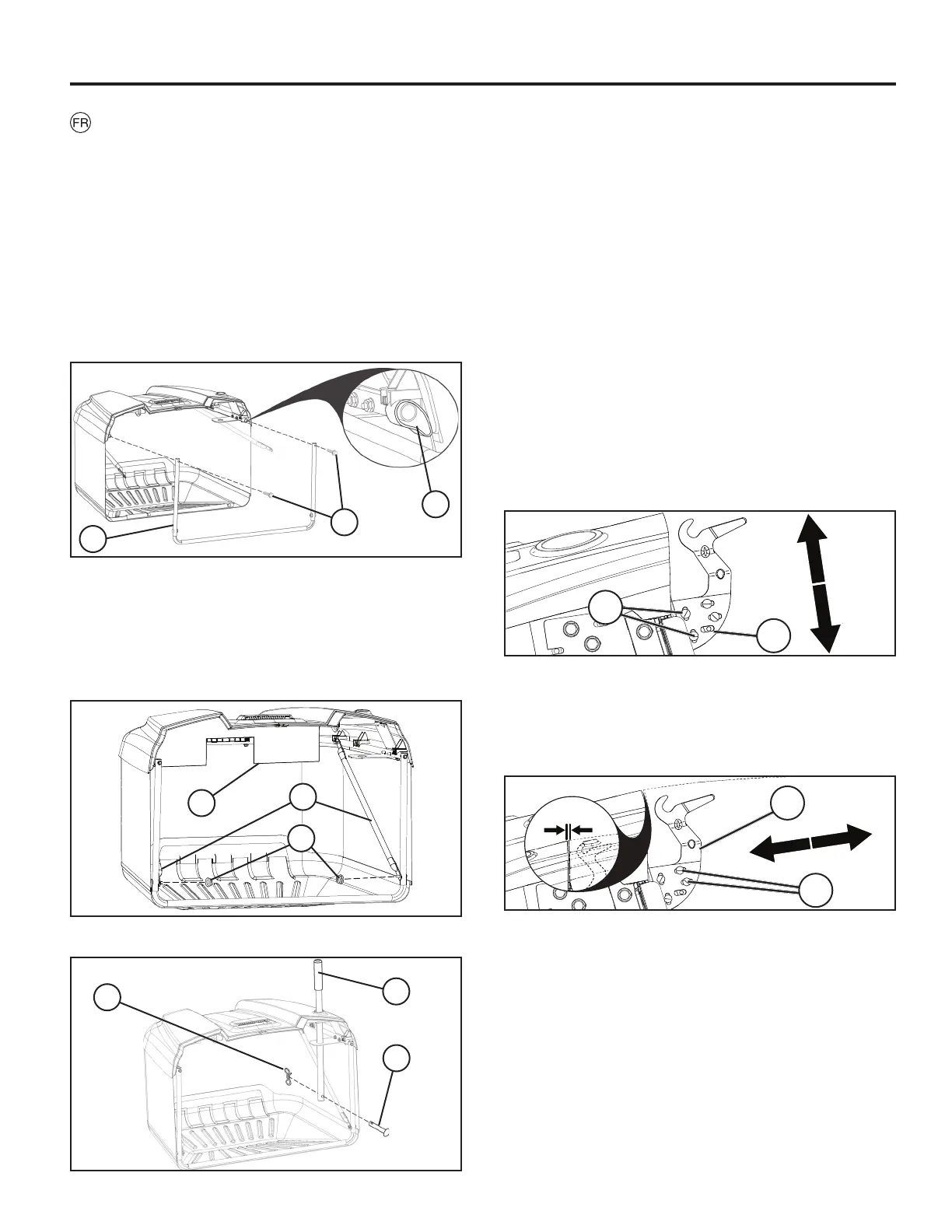 FR