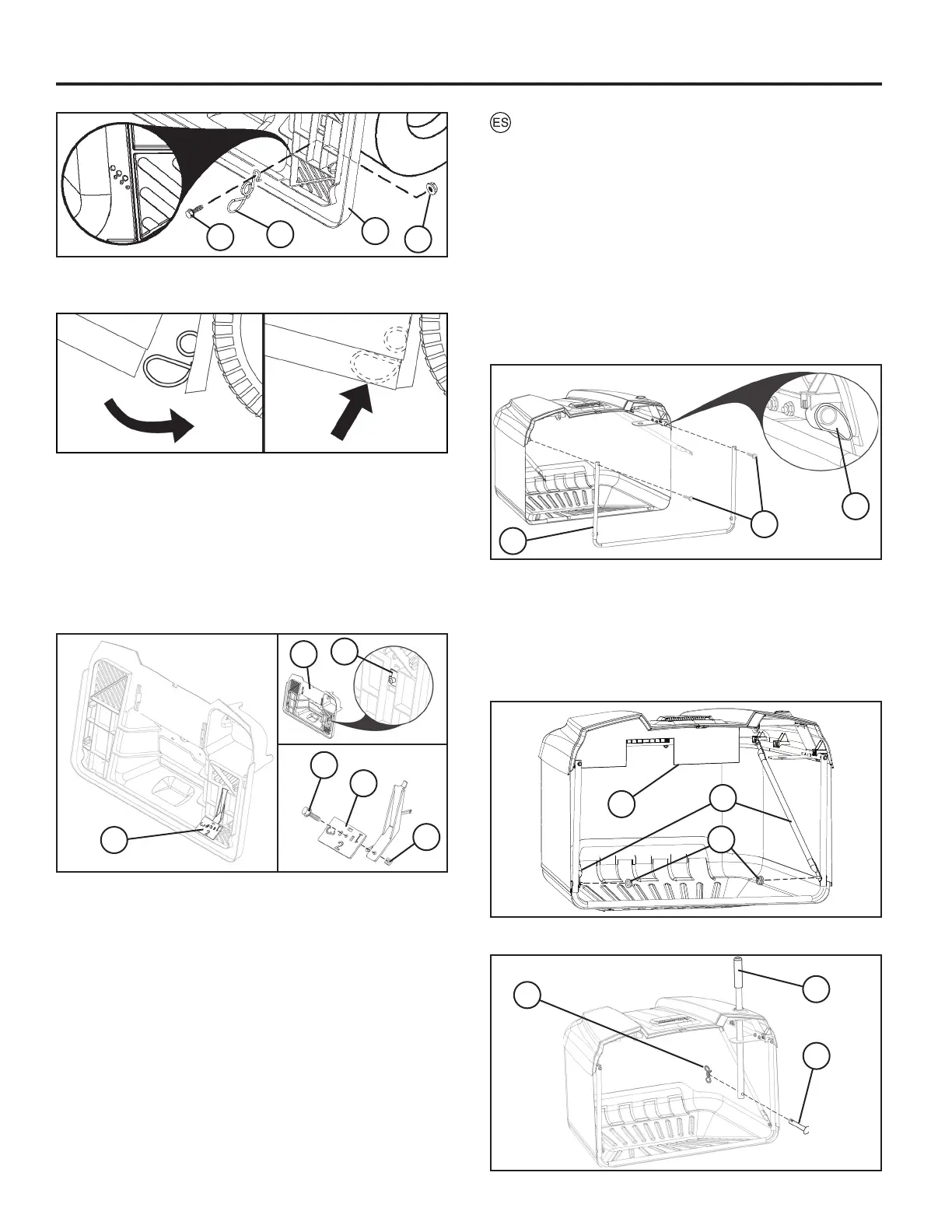 ES