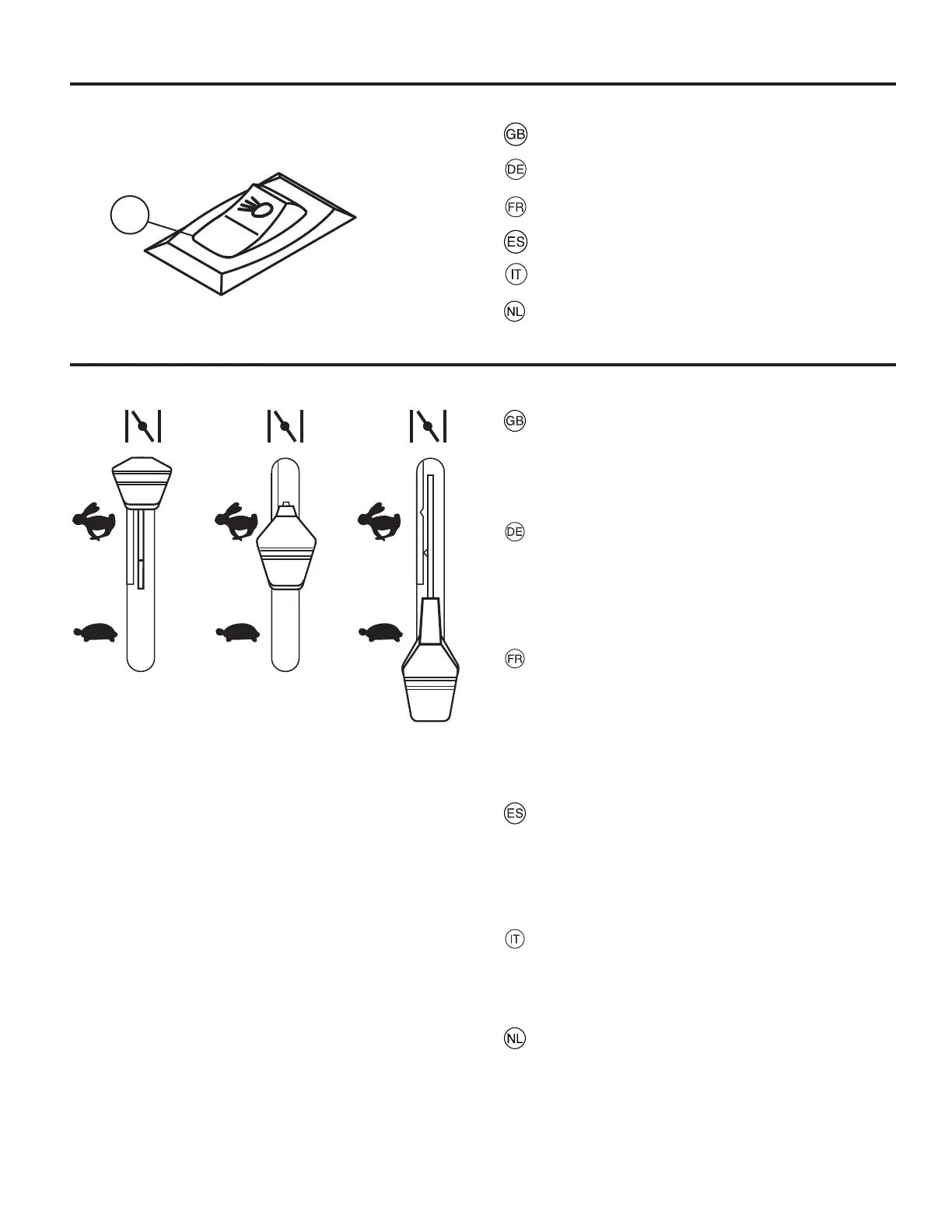 GB
DE
FR
ES
IT
NL

GB

DE

FR

ES

IT

NL