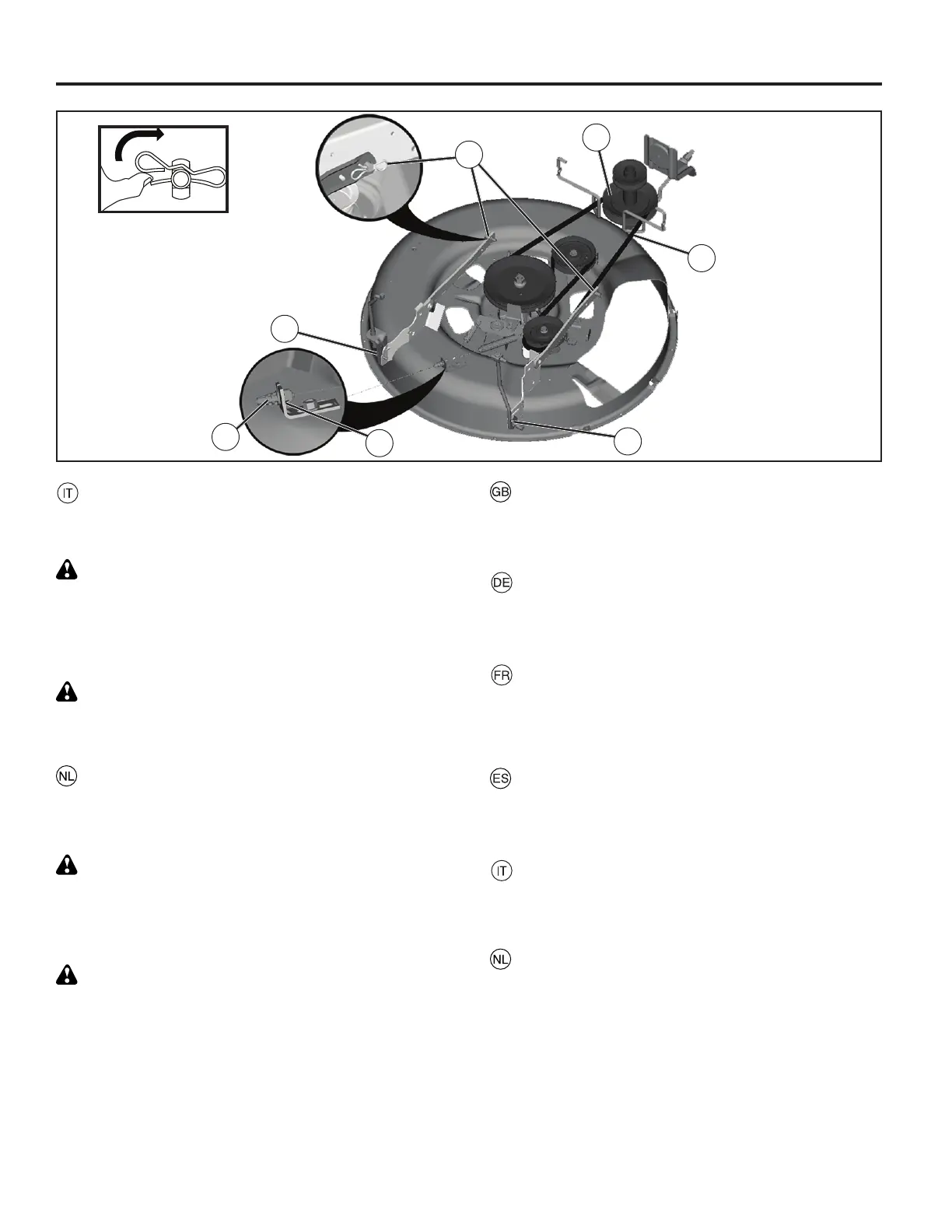 IT

NL

GB

DE

FR

ES

IT

NL