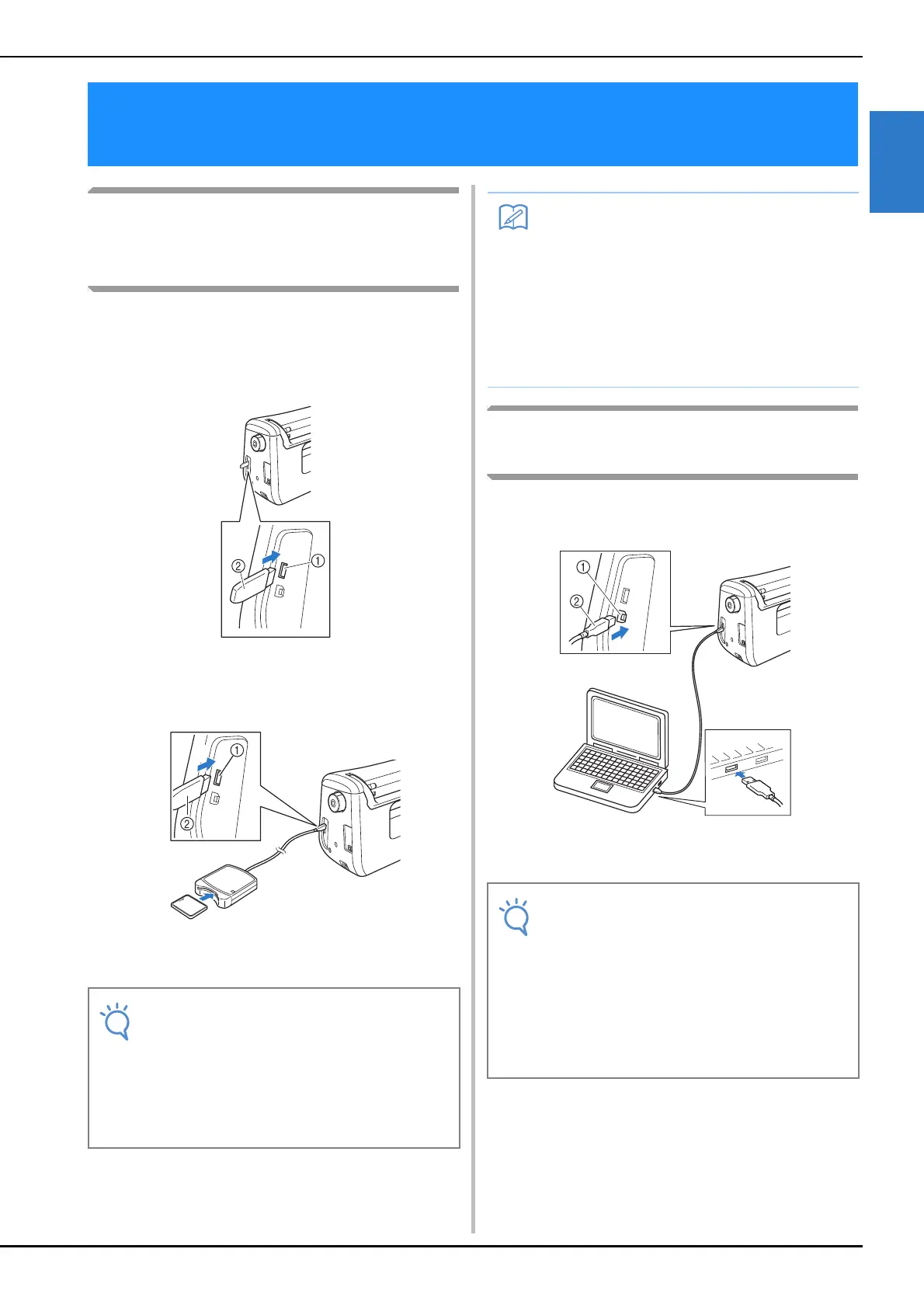 ①

②

①

②

①

②