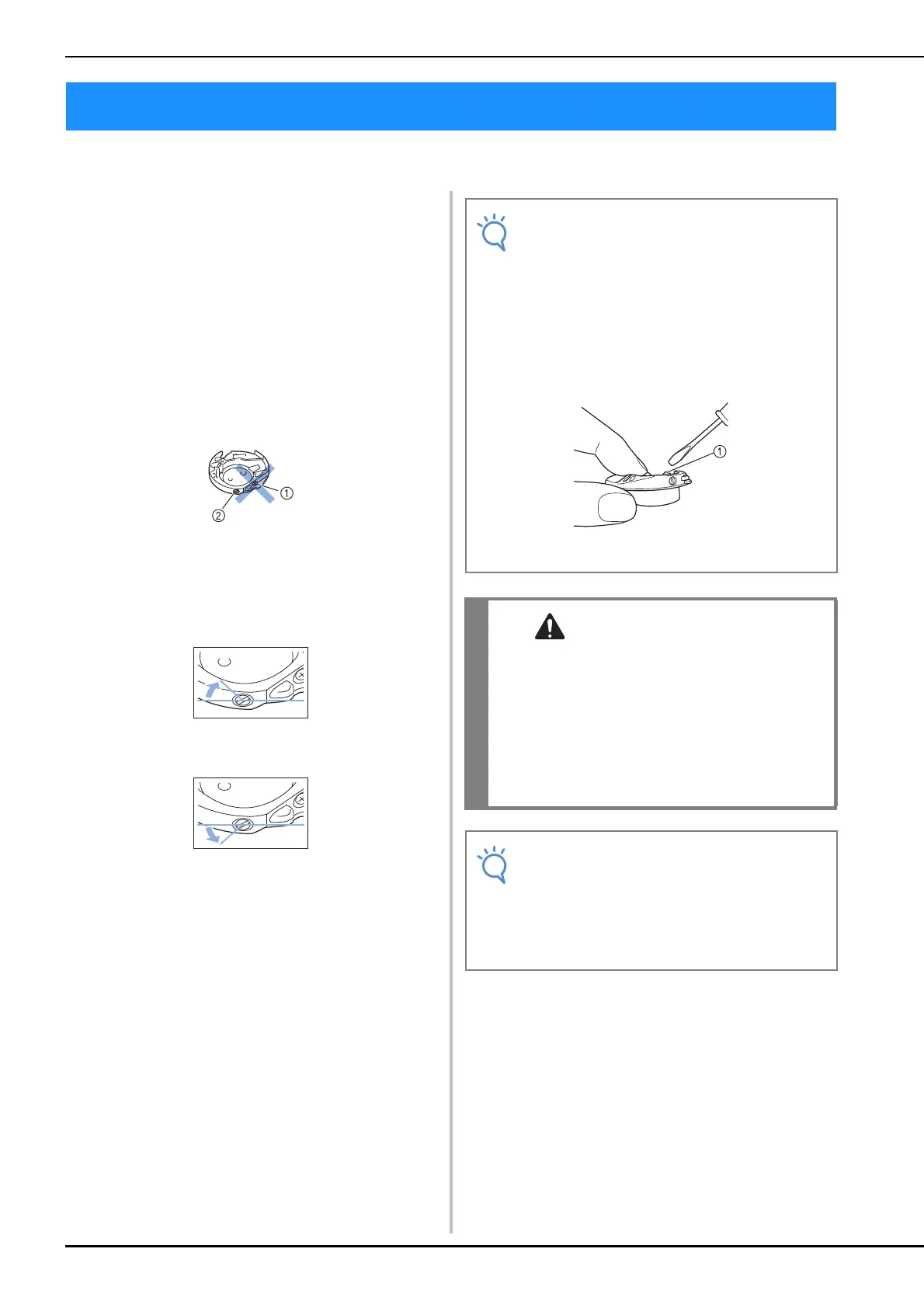 ①

②

①