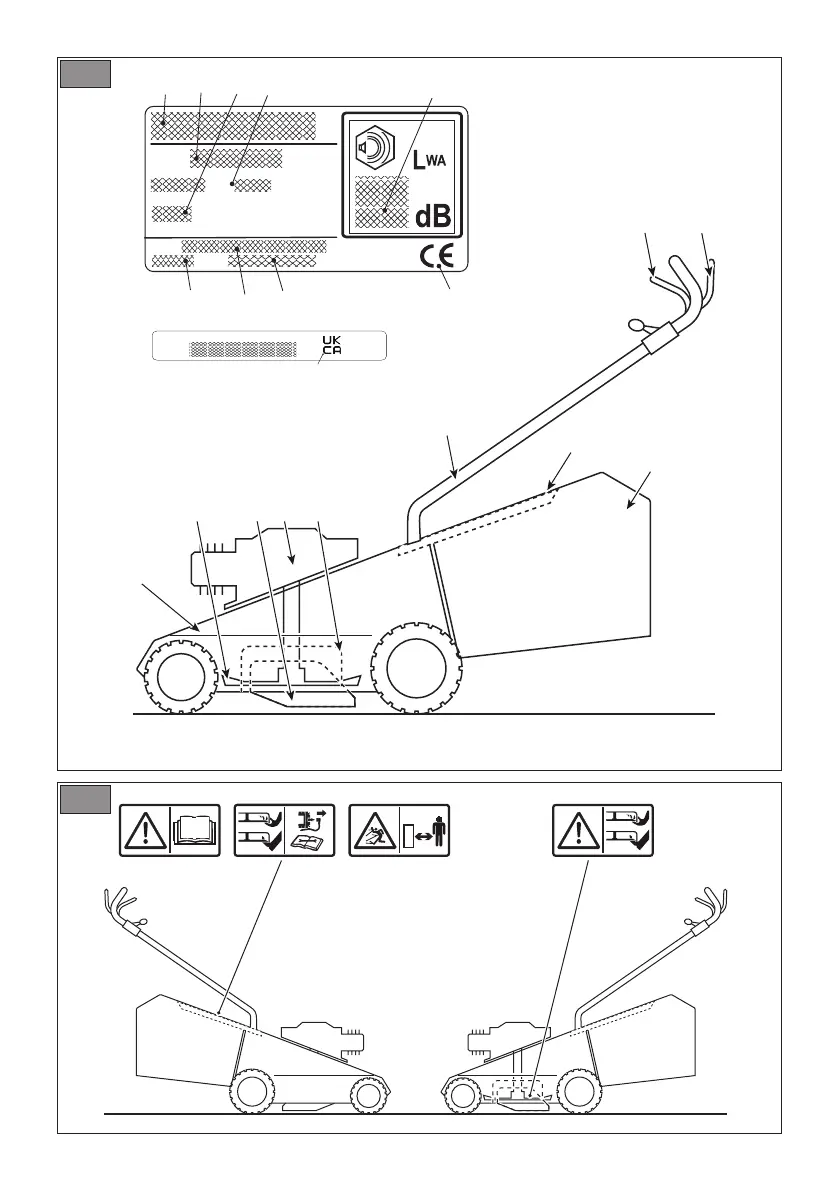 $L_{WA}$
dB
CE
UK
CA