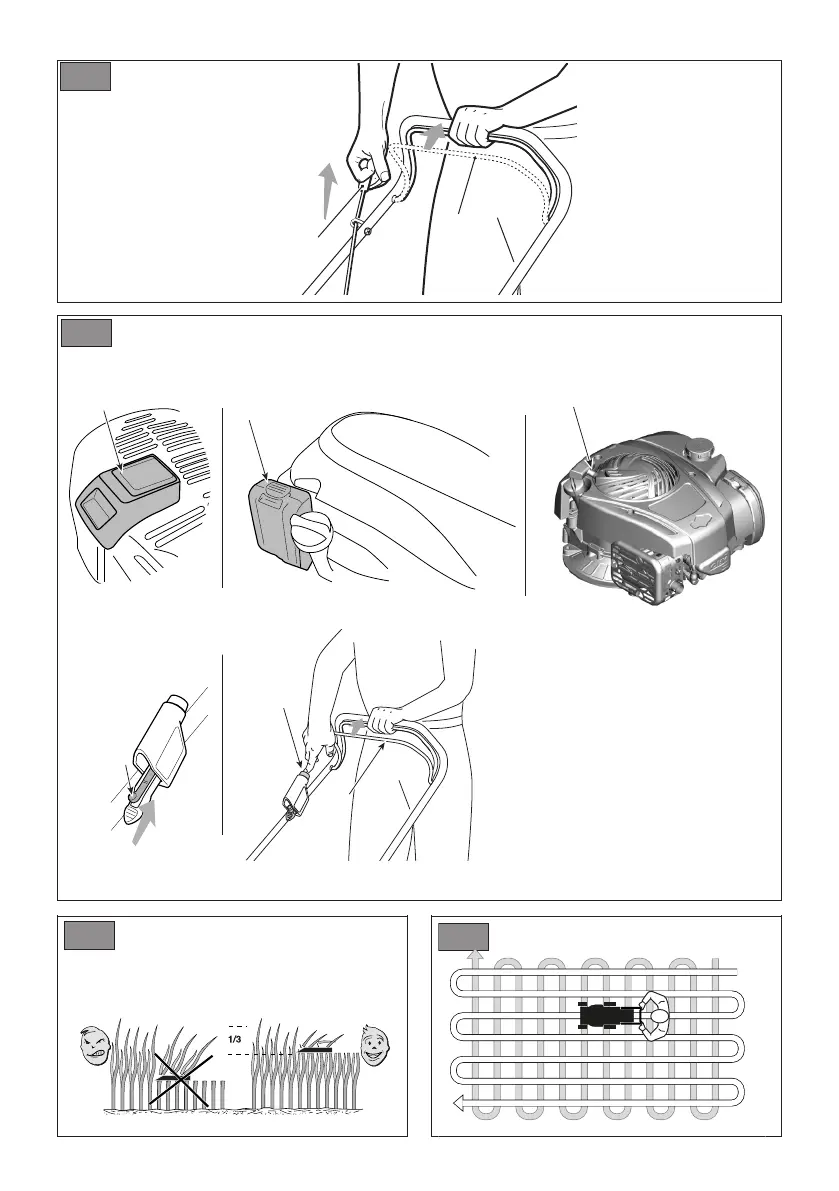 1/3