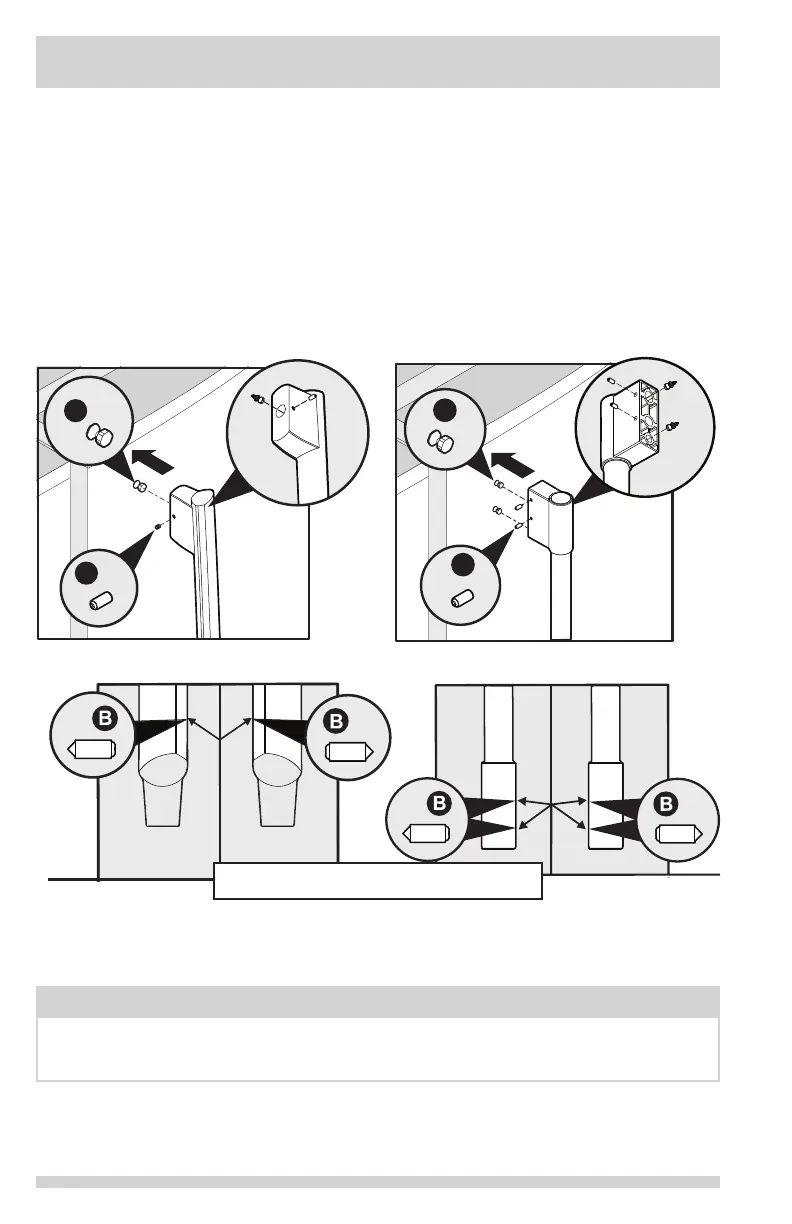 B

B

B

B