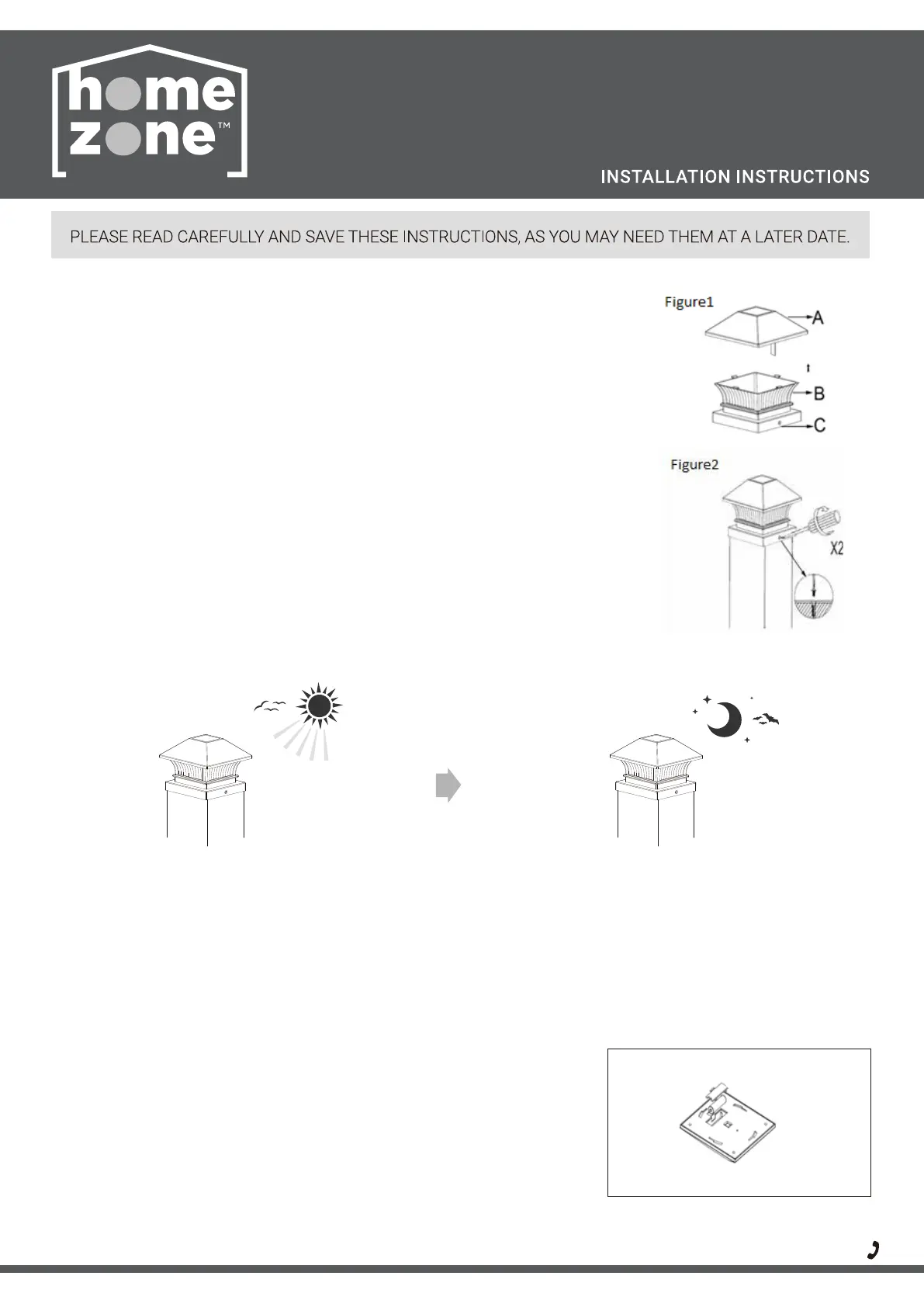 home zone™

INSTALLATION INSTRUCTIONS

PLEASE READ CAREFULLY AND SAVE THESE INSTRUCTIONS, AS YOU MAY NEED THEM AT A LATER DATE.

Figure1

A

B

C

Figure2

X2