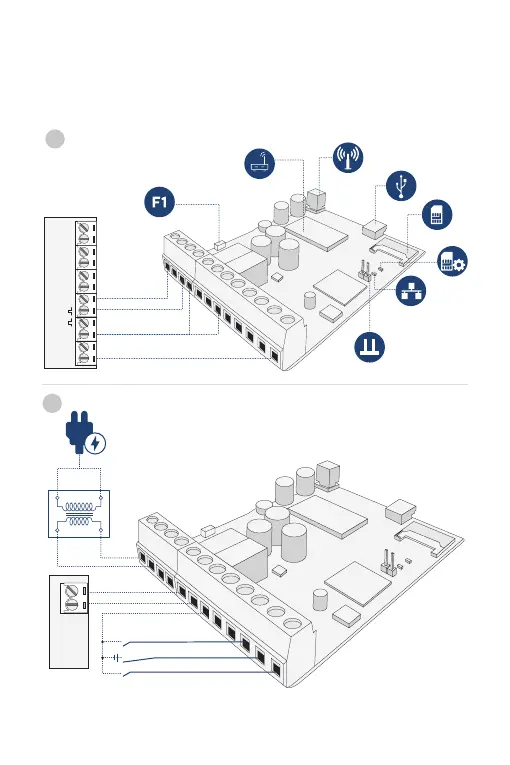 F1