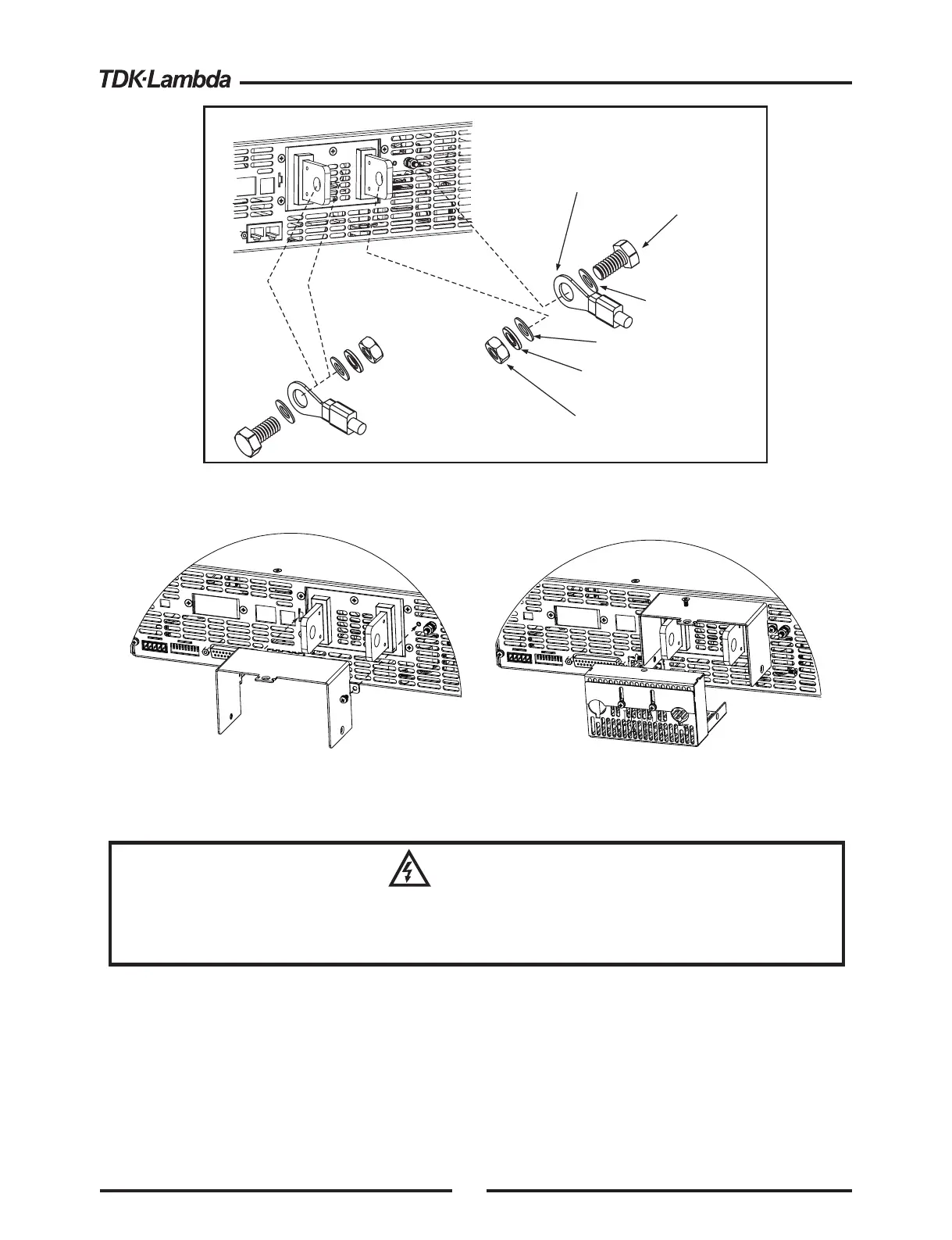 TDK·Lambda