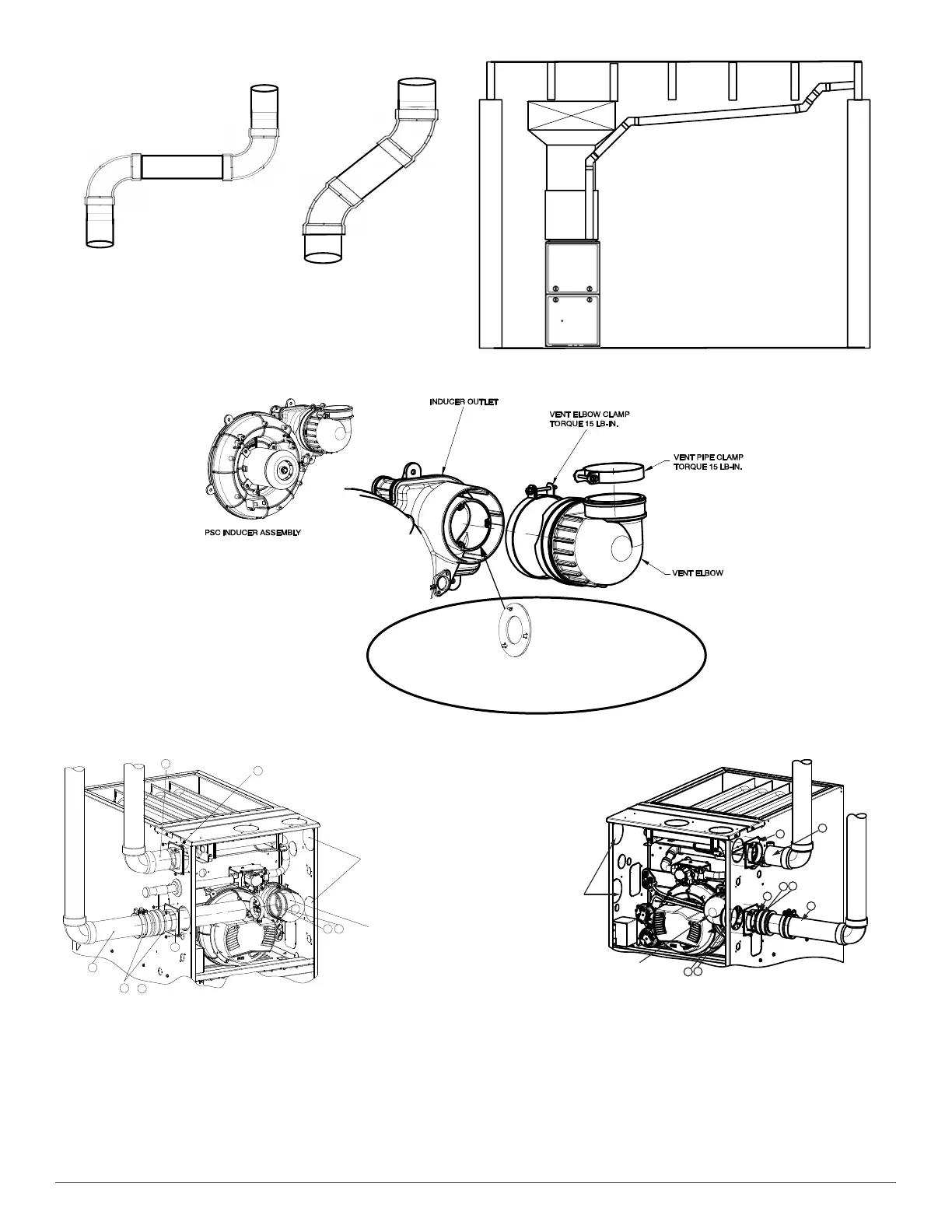 INDUCER OUTLET

VENT ELBOW CLAMP
TORQUE 15 LB-IN.

VENT PIPE CLAMP
TORQUE 15 LB-IN.

PSC INDUCER ASSEMBLY

VENT ELBOW