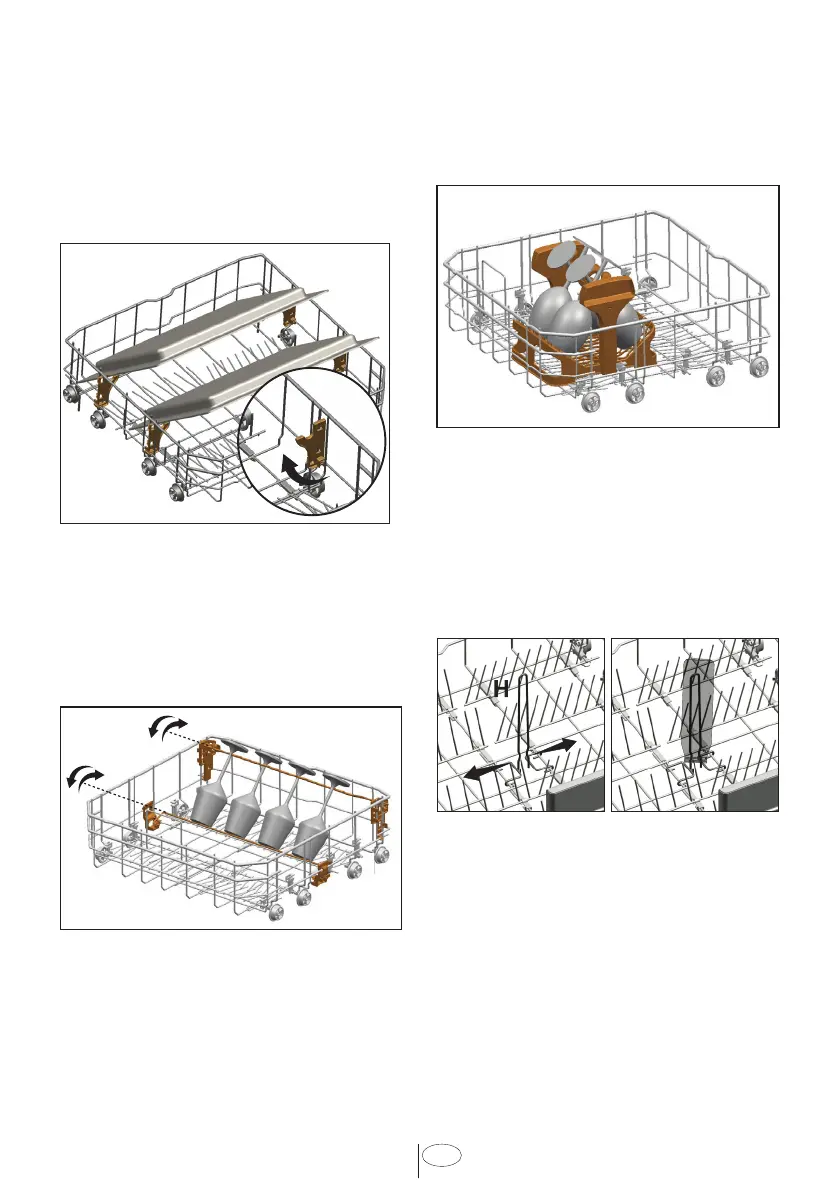 H