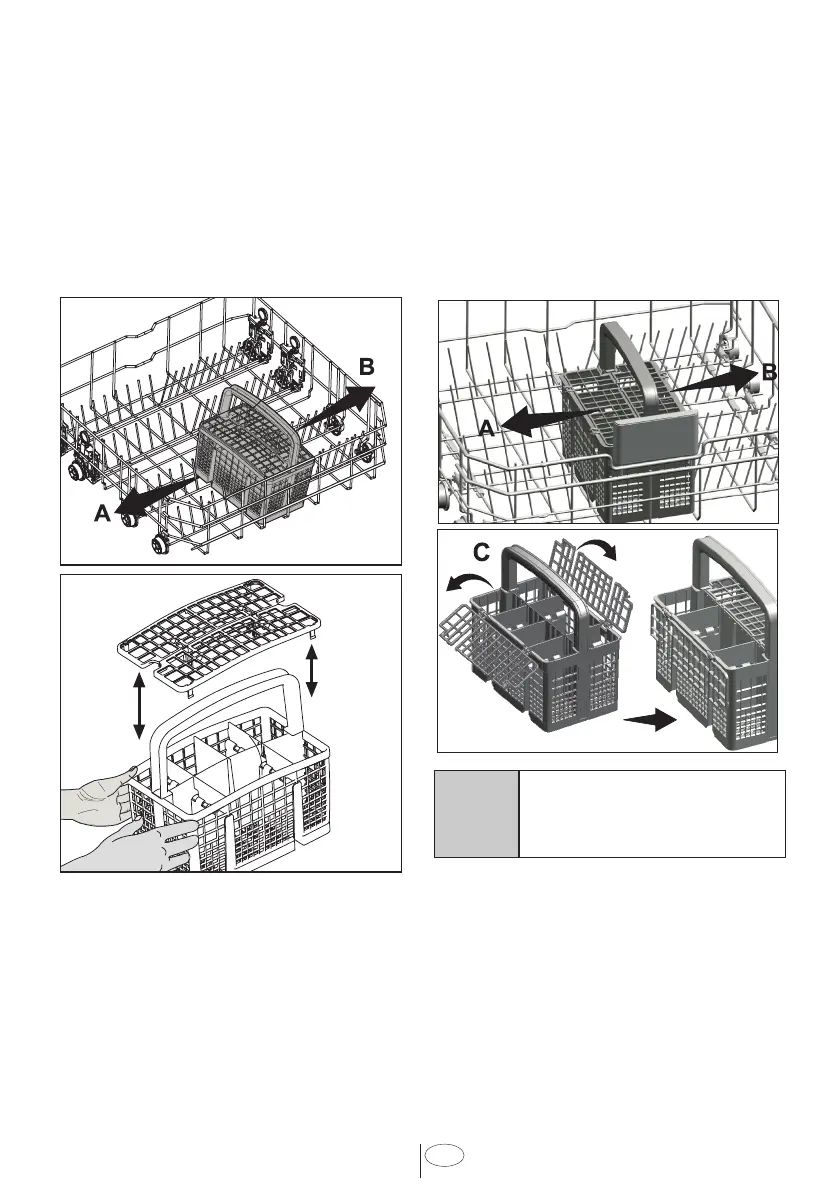 B
A

B
A

C