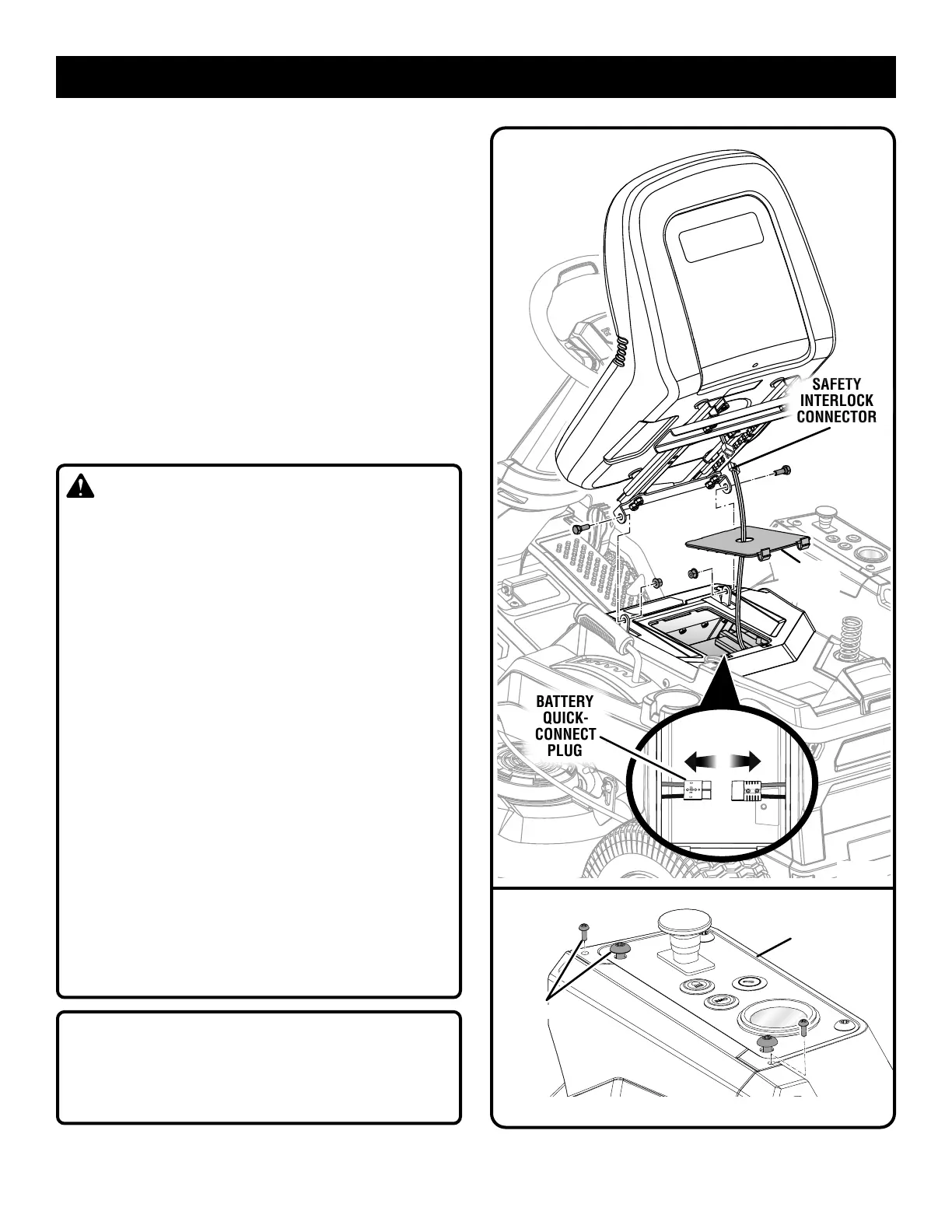 SAFETY INTERLOCK CONNECTOR

BATTERY QUICK-CONNECT PLUG