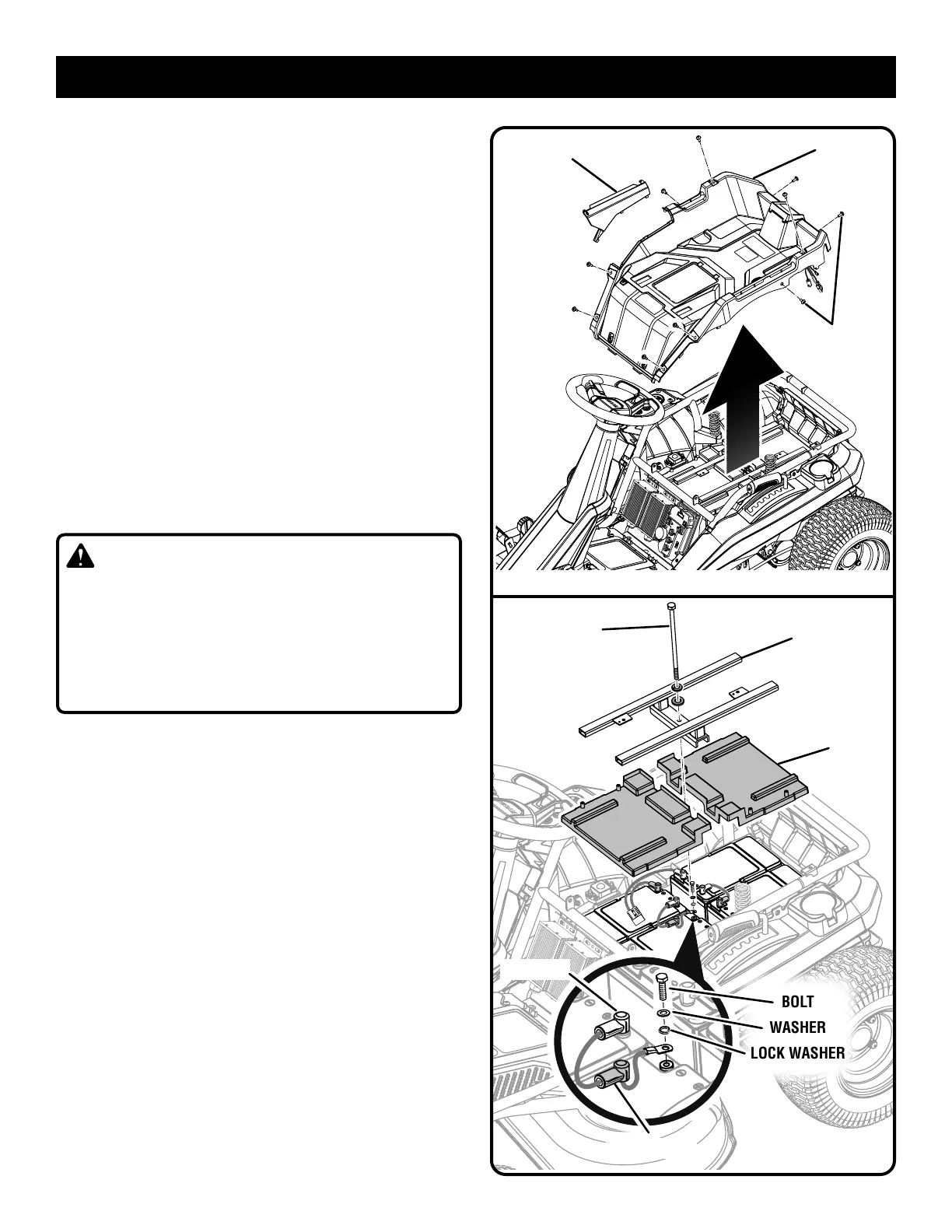 BOLT
WASHER
LOCK WASHER