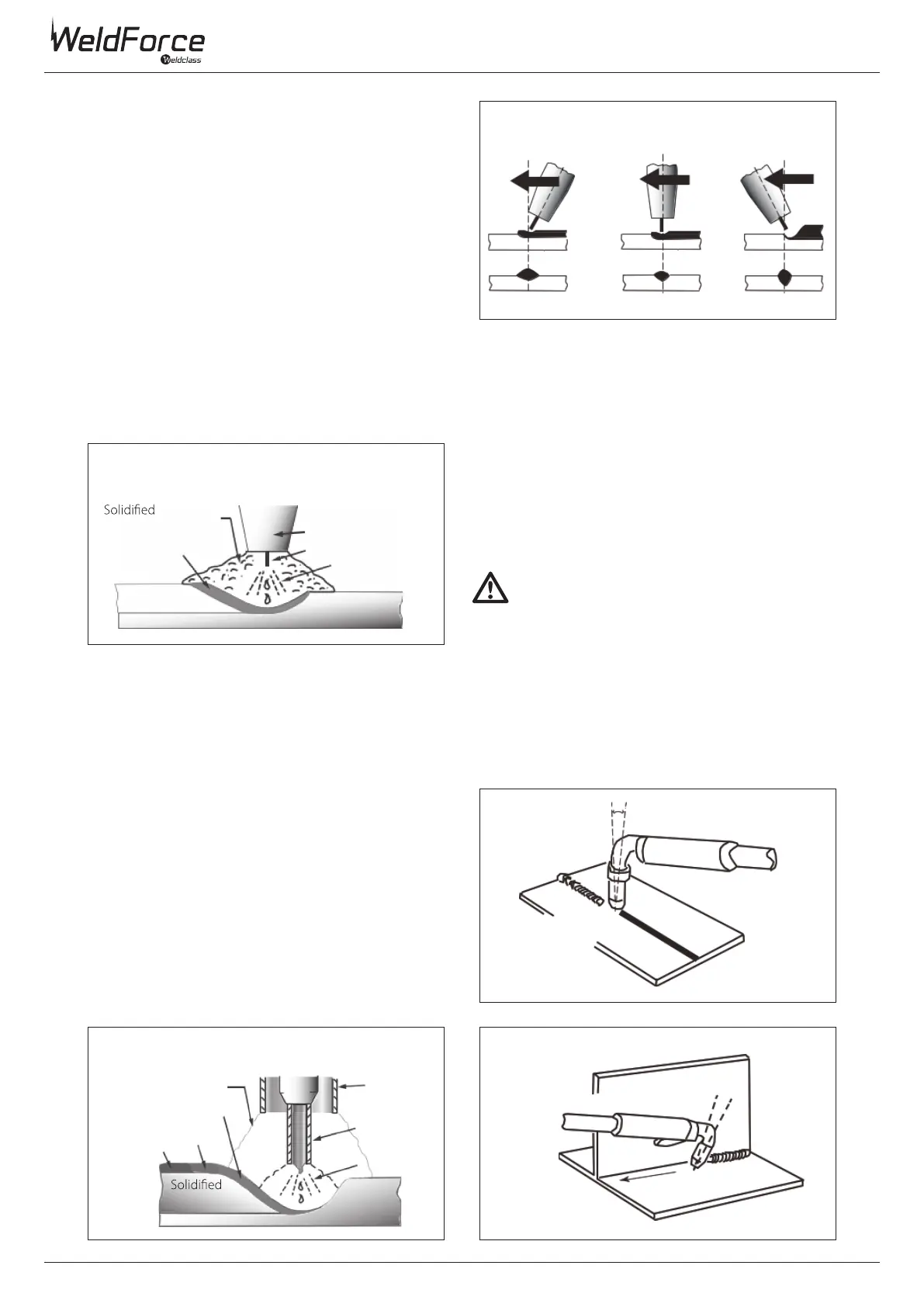 WeldForce
Weldclass

Solidified

Solidified