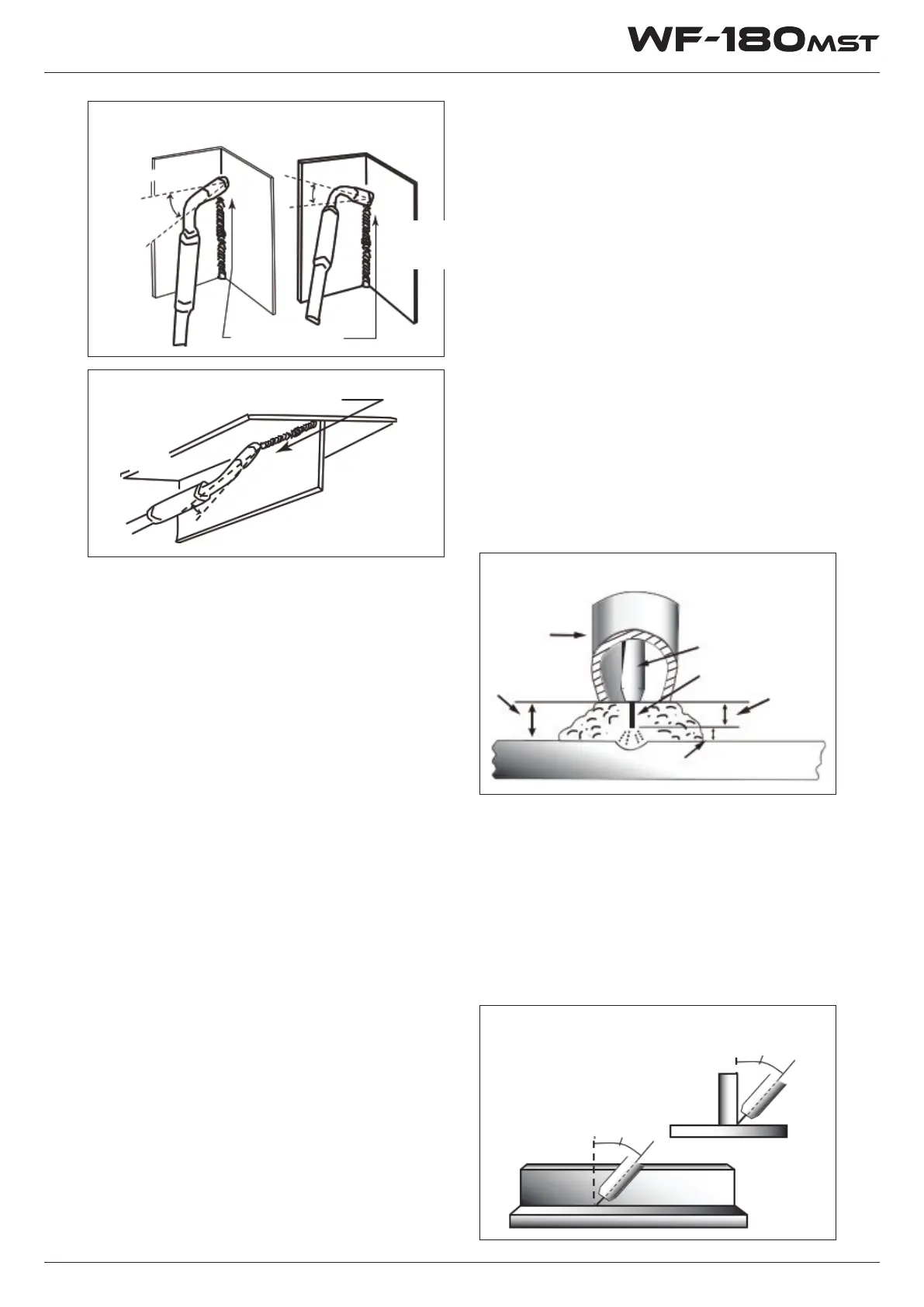 WF-180MST