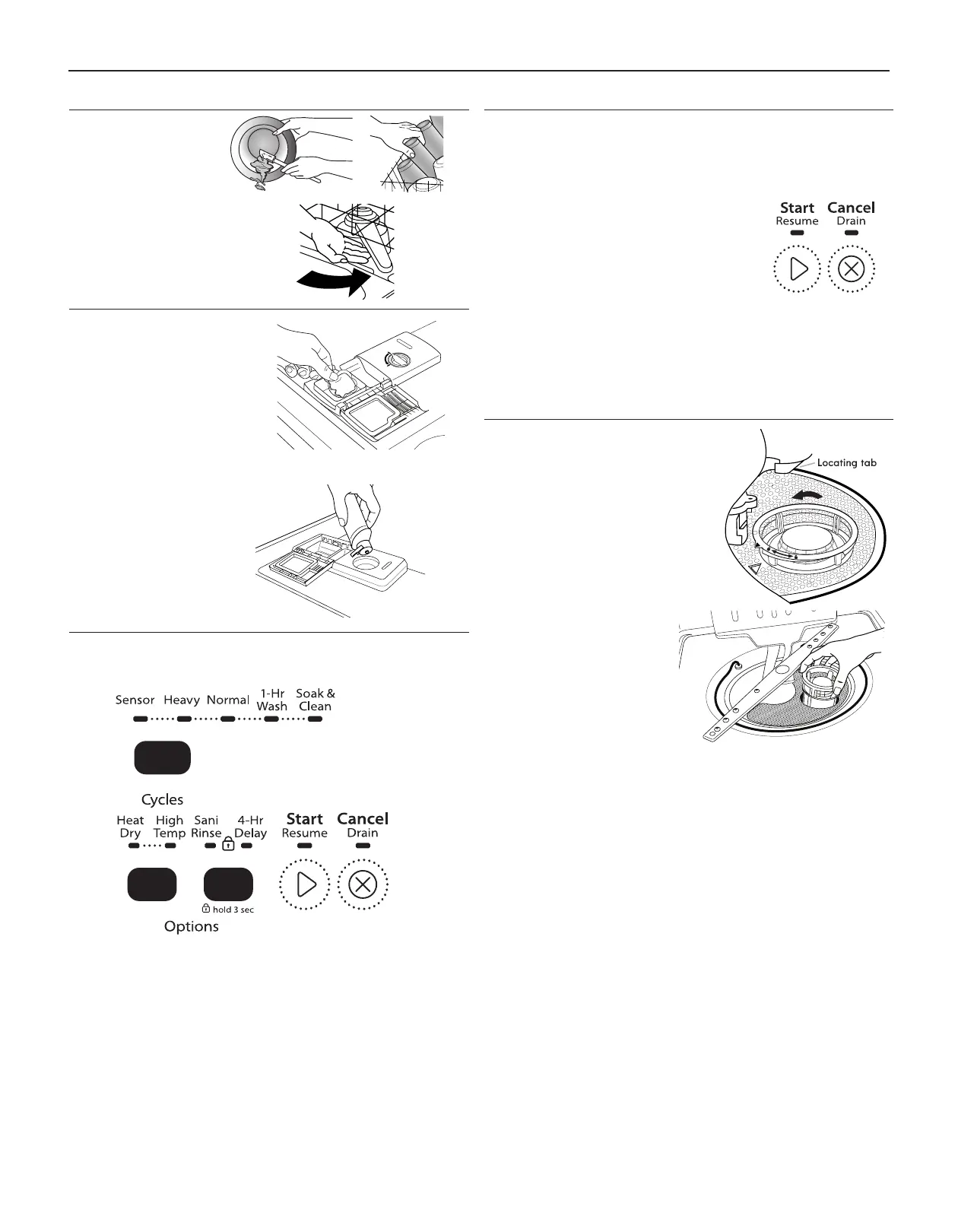 Start
Resume

Cancel
Drain

Locating tab

Sensor Heavy Normal 1-Hr Wash Soak & Clean

Cycles

Heat Dry High Temp Sani Rinse 4-Hr Delay

Start
Resume

Cancel
Drain

hold 3 sec

Options